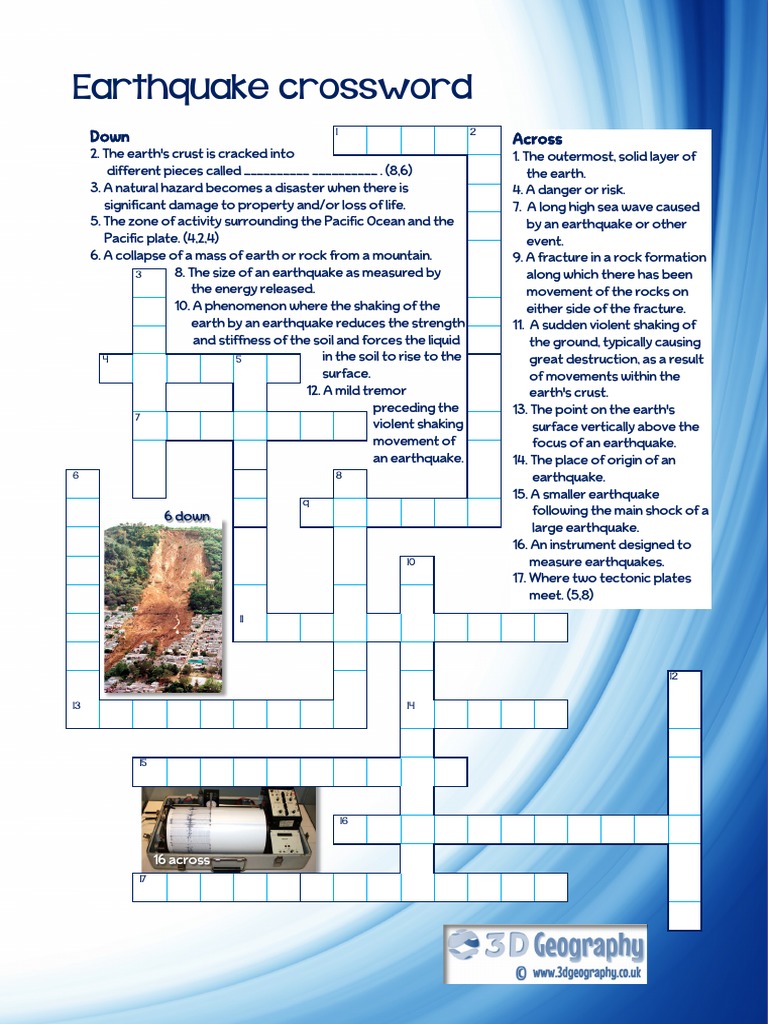 Earthquake crossword

Down
2. The earth's crust is cracked into different pieces called __________ __________ . (8,6)
3. A natural hazard becomes a disaster when there is significant damage to property and/or loss of life.
5. The zone of activity surrounding the Pacific Ocean and the Pacific plate. (4,2,4)
6. A collapse of a mass of earth or rock from a mountain.
8. The size of an earthquake as measured by the energy released.
10. A phenomenon where the shaking of the earth by an earthquake reduces the strength and stiffness of the soil and forces the liquid in the soil to rise to the surface.
12. A mild tremor preceding the violent shaking movement of an earthquake.

Across
1. The outermost, solid layer of the earth.
4. A danger or risk.
7. A long high sea wave caused by an earthquake or other event.
9. A fracture in a rock formation along which there has been movement of the rocks on either side of the fracture.
11. A sudden violent shaking of the ground, typically causing great destruction, as a result of movements within the earth's crust.
13. The point on the earth's surface vertically above the focus of an earthquake.
14. The place of origin of an earthquake.
15. A smaller earthquake following the main shock of a large earthquake.
16. An instrument designed to measure earthquakes.
17. Where two tectonic plates meet. (5,8)

1 2 3 4 5 6 7 8 9 10 11 12 13 14 15 16 17

6 down

16 across

3D Geography
© www.3dgeography.co.uk