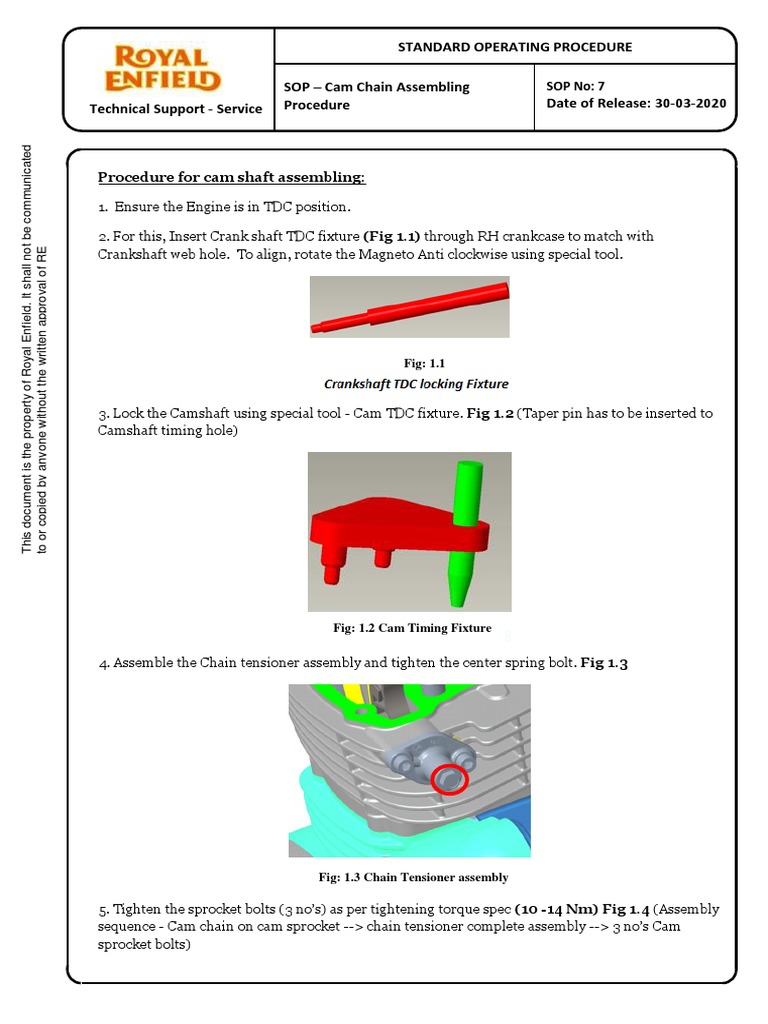 ROYAL ENFIELD
Technical Support - Service

STANDARD OPERATING PROCEDURE

SOP – Cam Chain Assembling Procedure

SOP No: 7
Date of Release: 30-03-2020

This document is the property of Royal Enfield. It shall not be communicated to or copied by anyone without the written approval of RE

Procedure for cam shaft assembling:

1. Ensure the Engine is in TDC position.

2. For this, Insert Crank shaft TDC fixture (Fig 1.1) through RH crankcase to match with Crankshaft web hole. To align, rotate the Magneto Anti clockwise using special tool.

Fig: 1.1
Crankshaft TDC locking Fixture

3. Lock the Camshaft using special tool - Cam TDC fixture. Fig 1.2 (Taper pin has to be inserted to Camshaft timing hole)

Fig: 1.2 Cam Timing Fixture

4. Assemble the Chain tensioner assembly and tighten the center spring bolt. Fig 1.3

Fig: 1.3 Chain Tensioner assembly

5. Tighten the sprocket bolts (3 no's) as per tightening torque spec (10 -14 Nm) Fig 1.4 (Assembly sequence - Cam chain on cam sprocket --> chain tensioner complete assembly --> 3 no's Cam sprocket bolts)