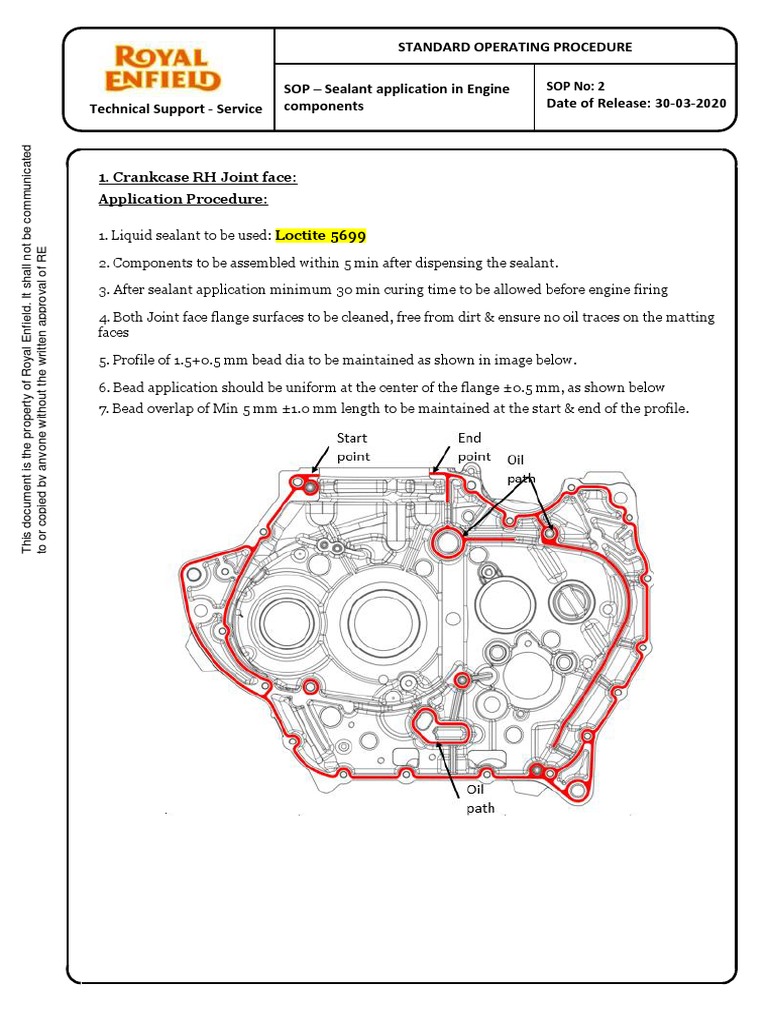 ROYAL ENFIELD

Technical Support - Service

STANDARD OPERATING PROCEDURE

SOP – Sealant application in Engine components

SOP No: 2
Date of Release: 30-03-2020

This document is the property of Royal Enfield. It shall not be communicated to or copied by anyone without the written approval of RE

1. Crankcase RH Joint face:

Application Procedure:

1. Liquid sealant to be used: Loctite 5699

2. Components to be assembled within 5 min after dispensing the sealant.

3. After sealant application minimum 30 min curing time to be allowed before engine firing

4. Both Joint face flange surfaces to be cleaned, free from dirt & ensure no oil traces on the matting faces

5. Profile of 1.5+0.5 mm bead dia to be maintained as shown in image below.

6. Bead application should be uniform at the center of the flange ±0.5 mm, as shown below

7. Bead overlap of Min 5 mm ±1.0 mm length to be maintained at the start & end of the profile.

Start point

End point

Oil path

Oil path