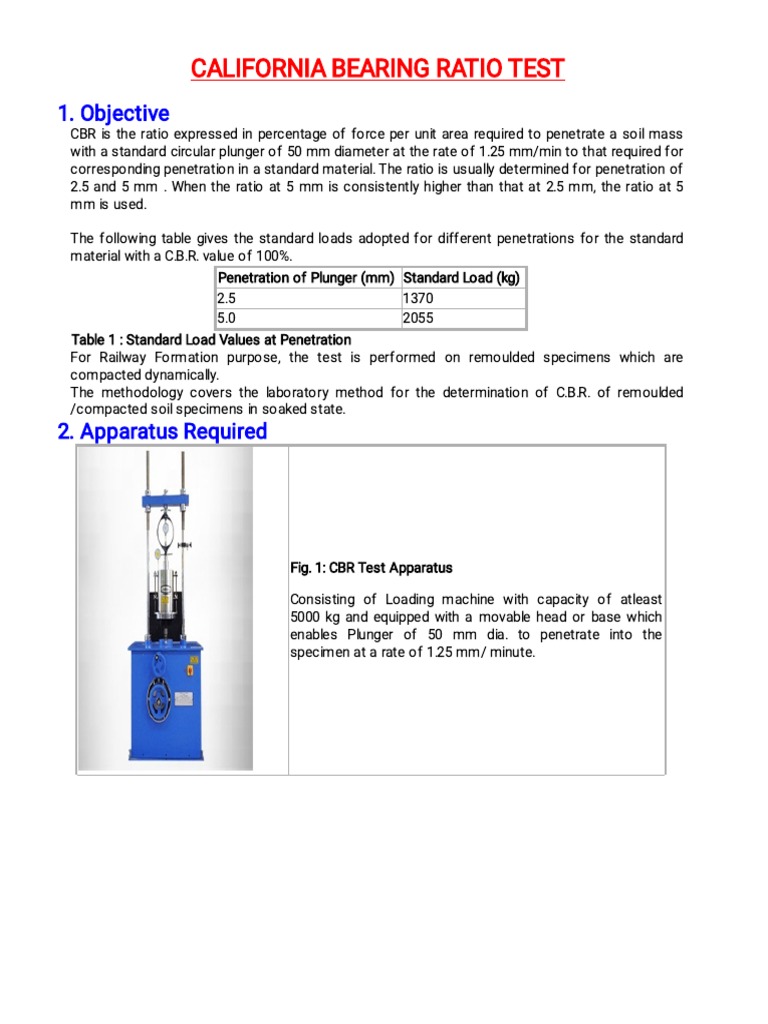 CALIFORNIA BEARING RATIO TEST

1. Objective

CBR is the ratio expressed in percentage of force per unit area required to penetrate a soil mass with a standard circular plunger of 50 mm diameter at the rate of 1.25 mm/min to that required for corresponding penetration in a standard material. The ratio is usually determined for penetration of 2.5 and 5 mm . When the ratio at 5 mm is consistently higher than that at 2.5 mm, the ratio at 5 mm is used.

The following table gives the standard loads adopted for different penetrations for the standard material with a C.B.R. value of 100%.

| Penetration of Plunger (mm) | Standard Load (kg) |
|---|---|
| 2.5 | 1370 |
| 5.0 | 2055 |

Table 1 : Standard Load Values at Penetration

For Railway Formation purpose, the test is performed on remoulded specimens which are compacted dynamically.

The methodology covers the laboratory method for the determination of C.B.R. of remoulded /compacted soil specimens in soaked state.

2. Apparatus Required

Fig. 1: CBR Test Apparatus

Consisting of Loading machine with capacity of atleast 5000 kg and equipped with a movable head or base which enables Plunger of 50 mm dia. to penetrate into the specimen at a rate of 1.25 mm/ minute.