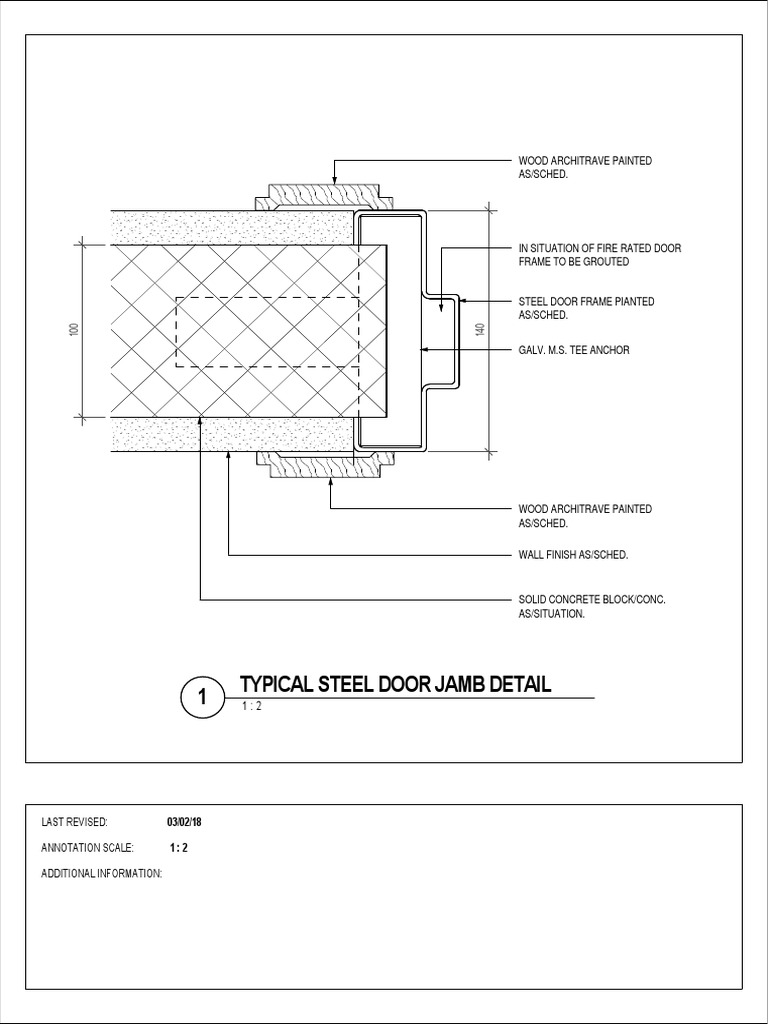 WOOD ARCHITRAVE PAINTED AS/SCHED.

IN SITUATION OF FIRE RATED DOOR FRAME TO BE GROUTED

STEEL DOOR FRAME PIANTED AS/SCHED.

GALV. M.S. TEE ANCHOR

100

140

WOOD ARCHITRAVE PAINTED AS/SCHED.

WALL FINISH AS/SCHED.

SOLID CONCRETE BLOCK/CONC. AS/SITUATION.

1

TYPICAL STEEL DOOR JAMB DETAIL

1 : 2

LAST REVISED: 03/02/18

ANNOTATION SCALE: 1 : 2

ADDITIONAL INFORMATION: