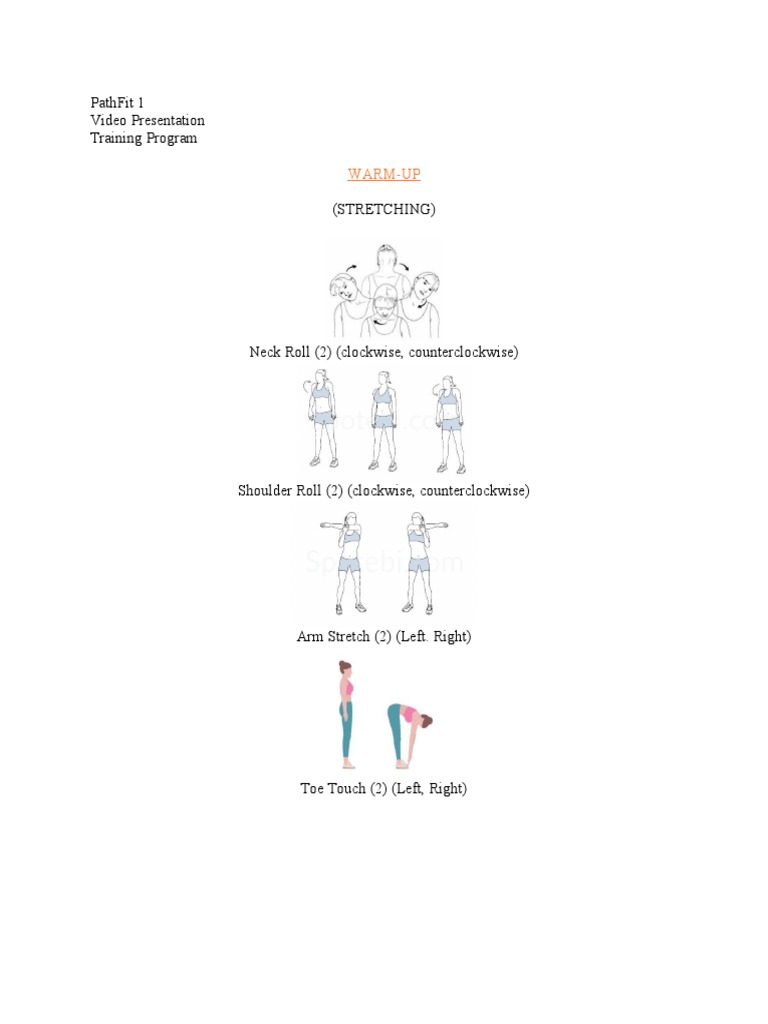 PathFit 1
Video Presentation
Training Program

WARM-UP

(STRETCHING)

Neck Roll (2) (clockwise, counterclockwise)

Shoulder Roll (2) (clockwise, counterclockwise)

Spotebi.com

Arm Stretch (2) (Left. Right)

Toe Touch (2) (Left, Right)