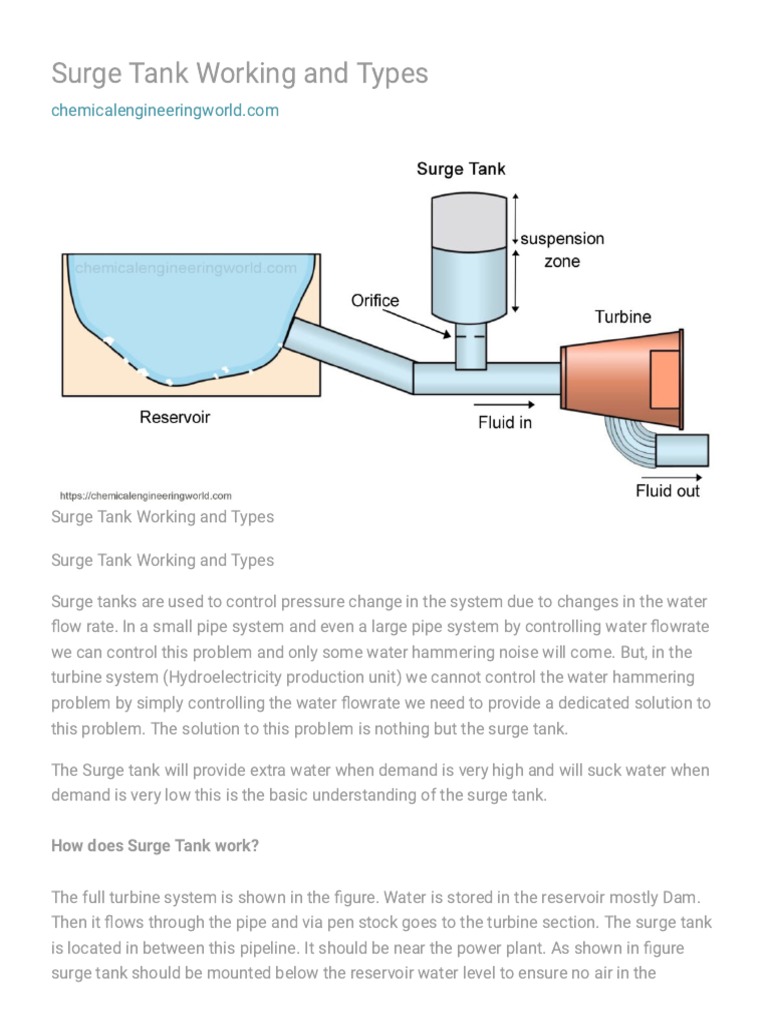 Surge Tank Working and Types

chemicalengineeringworld.com

Surge Tank

suspension zone

chemicalengineeringworld.com

Orifice

Turbine

Reservoir

Fluid in

Fluid out

https://chemicalengineeringworld.com

Surge Tank Working and Types

Surge Tank Working and Types

Surge tanks are used to control pressure change in the system due to changes in the water flow rate. In a small pipe system and even a large pipe system by controlling water flowrate we can control this problem and only some water hammering noise will come. But, in the turbine system (Hydroelectricity production unit) we cannot control the water hammering problem by simply controlling the water flowrate we need to provide a dedicated solution to this problem. The solution to this problem is nothing but the surge tank.

The Surge tank will provide extra water when demand is very high and will suck water when demand is very low this is the basic understanding of the surge tank.

How does Surge Tank work?

The full turbine system is shown in the figure. Water is stored in the reservoir mostly Dam. Then it flows through the pipe and via pen stock goes to the turbine section. The surge tank is located in between this pipeline. It should be near the power plant. As shown in figure surge tank should be mounted below the reservoir water level to ensure no air in the