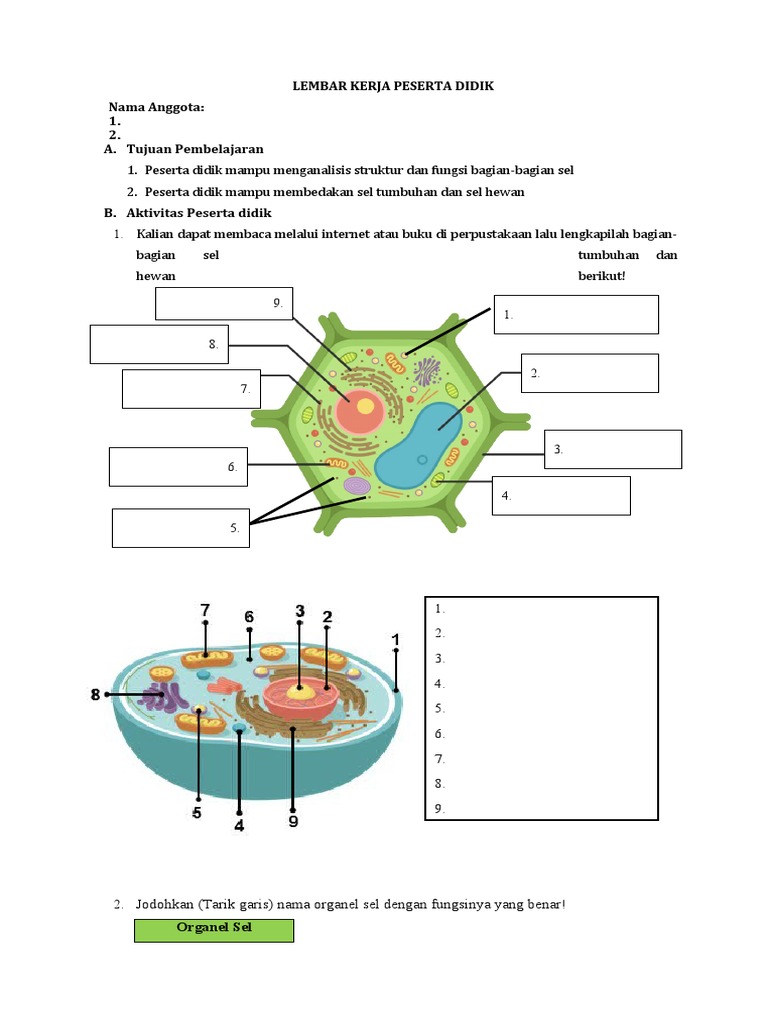 LEMBAR KERJA PESERTA DIDIK

Nama Anggota:
1.
2.

A. Tujuan Pembelajaran
1. Peserta didik mampu menganalisis struktur dan fungsi bagian-bagian sel
2. Peserta didik mampu membedakan sel tumbuhan dan sel hewan

B. Aktivitas Peserta didik
1. Kalian dapat membaca melalui internet atau buku di perpustakaan lalu lengkapilah bagian-bagian sel tumbuhan dan hewan berikut!

9.
8.
7.
6.
5.
1.
2.
3.
4.

7 6 3 2 1
8
5 4 9

1.
2.
3.
4.
5.
6.
7.
8.
9.

2. Jodohkan (Tarik garis) nama organel sel dengan fungsinya yang benar!

Organel Sel