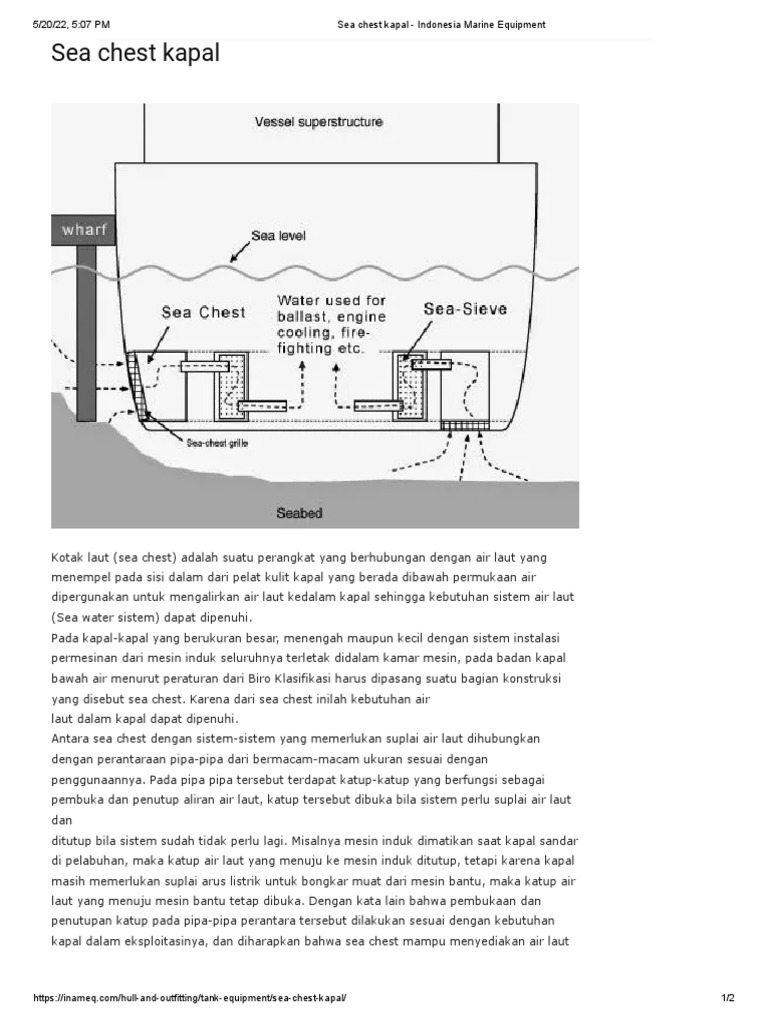 5/20/22, 5:07 PM Sea chest kapal - Indonesia Marine Equipment

Sea chest kapal

Vessel superstructure

wharf

Sea level

Sea Chest

Water used for ballast, engine cooling, fire-fighting etc.

Sea-Sieve

Sea-chest grille

Seabed

Kotak laut (sea chest) adalah suatu perangkat yang berhubungan dengan air laut yang menempel pada sisi dalam dari pelat kulit kapal yang berada dibawah permukaan air dipergunakan untuk mengalirkan air laut kedalam kapal sehingga kebutuhan sistem air laut (Sea water sistem) dapat dipenuhi.
Pada kapal-kapal yang berukuran besar, menengah maupun kecil dengan sistem instalasi permesinan dari mesin induk seluruhnya terletak didalam kamar mesin, pada badan kapal bawah air menurut peraturan dari Biro Klasifikasi harus dipasang suatu bagian konstruksi yang disebut sea chest. Karena dari sea chest inilah kebutuhan air laut dalam kapal dapat dipenuhi.
Antara sea chest dengan sistem-sistem yang memerlukan suplai air laut dihubungkan dengan perantaraan pipa-pipa dari bermacam-macam ukuran sesuai dengan penggunaannya. Pada pipa pipa tersebut terdapat katup-katup yang berfungsi sebagai pembuka dan penutup aliran air laut, katup tersebut dibuka bila sistem perlu suplai air laut dan
ditutup bila sistem sudah tidak perlu lagi. Misalnya mesin induk dimatikan saat kapal sandar di pelabuhan, maka katup air laut yang menuju ke mesin induk ditutup, tetapi karena kapal masih memerlukan suplai arus listrik untuk bongkar muat dari mesin bantu, maka katup air laut yang menuju mesin bantu tetap dibuka. Dengan kata lain bahwa pembukaan dan penutupan katup pada pipa-pipa perantara tersebut dilakukan sesuai dengan kebutuhan kapal dalam eksploitasinya, dan diharapkan bahwa sea chest mampu menyediakan air laut

https://inameq.com/hull-and-outfitting/tank-equipment/sea-chest-kapal/ 1/2