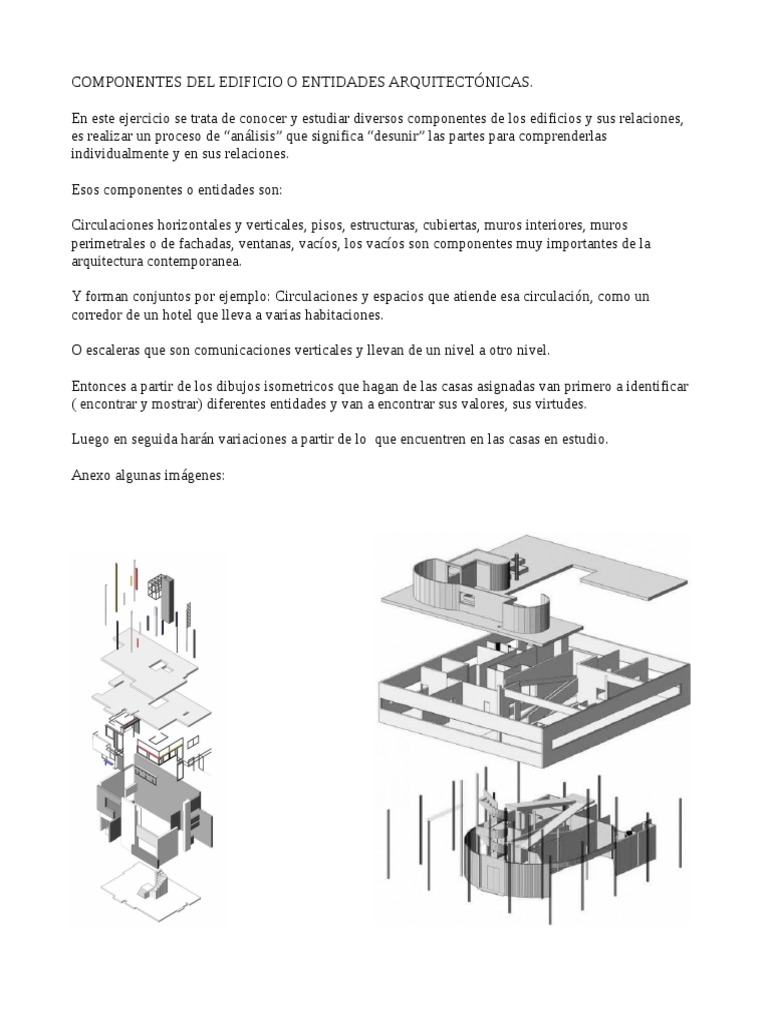 COMPONENTES DEL EDIFICIO O ENTIDADES ARQUITECTÓNICAS.

En este ejercicio se trata de conocer y estudiar diversos componentes de los edificios y sus relaciones, es realizar un proceso de “análisis” que significa “desunir” las partes para comprenderlas individualmente y en sus relaciones.

Esos componentes o entidades son:

Circulaciones horizontales y verticales, pisos, estructuras, cubiertas, muros interiores, muros perimetrales o de fachadas, ventanas, vacíos, los vacíos son componentes muy importantes de la arquitectura contemporanea.

Y forman conjuntos por ejemplo: Circulaciones y espacios que atiende esa circulación, como un corredor de un hotel que lleva a varias habitaciones.

O escaleras que son comunicaciones verticales y llevan de un nivel a otro nivel.

Entonces a partir de los dibujos isometricos que hagan de las casas asignadas van primero a identificar ( encontrar y mostrar) diferentes entidades y van a encontrar sus valores, sus virtudes.

Luego en seguida harán variaciones a partir de lo que encuentren en las casas en estudio.

Anexo algunas imágenes: