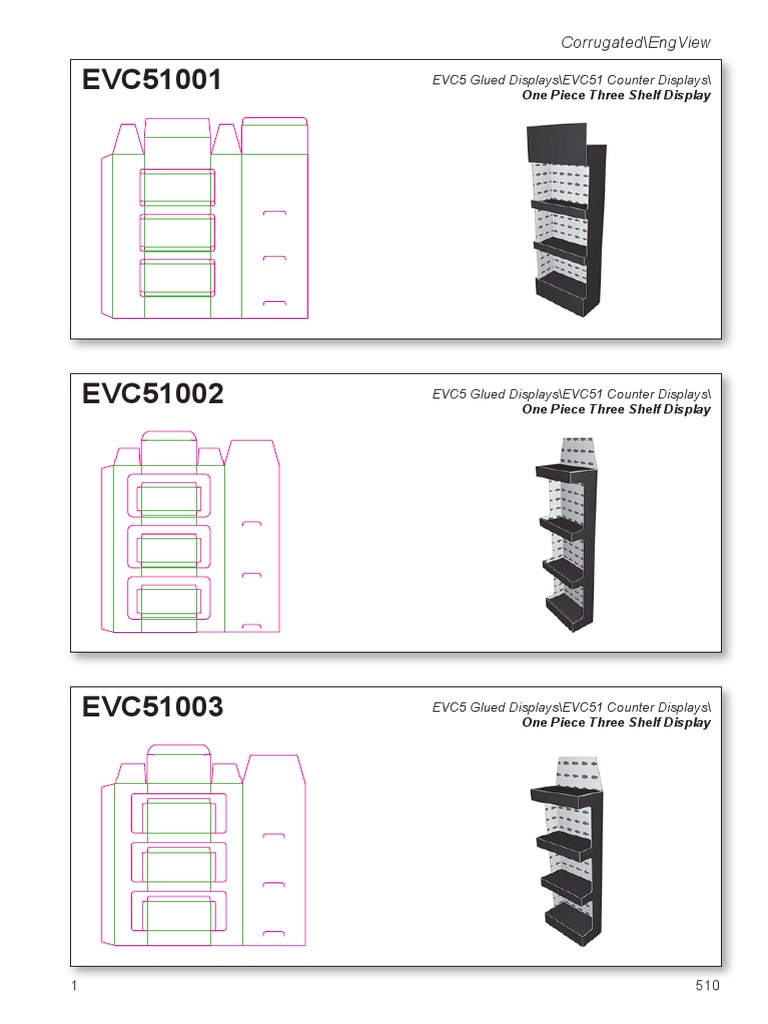 Corrugated\EngView

EVC51001

EVC5 Glued Displays\EVC51 Counter Displays\
One Piece Three Shelf Display

EVC51002

EVC5 Glued Displays\EVC51 Counter Displays\
One Piece Three Shelf Display

EVC51003

EVC5 Glued Displays\EVC51 Counter Displays\
One Piece Three Shelf Display

1

510