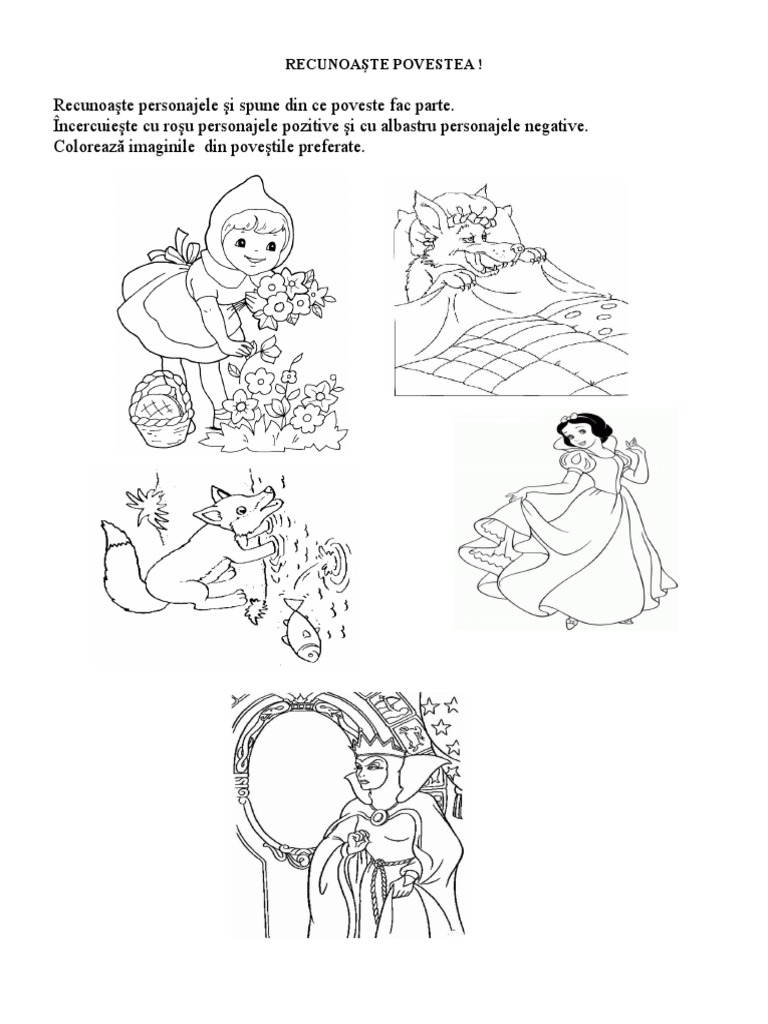 RECUNOAŞTE POVESTEA !

Recunoaşte personajele şi spune din ce poveste fac parte.
Încercuieşte cu roşu personajele pozitive şi cu albastru personajele negative.
Colorează imaginile din poveştile preferate.