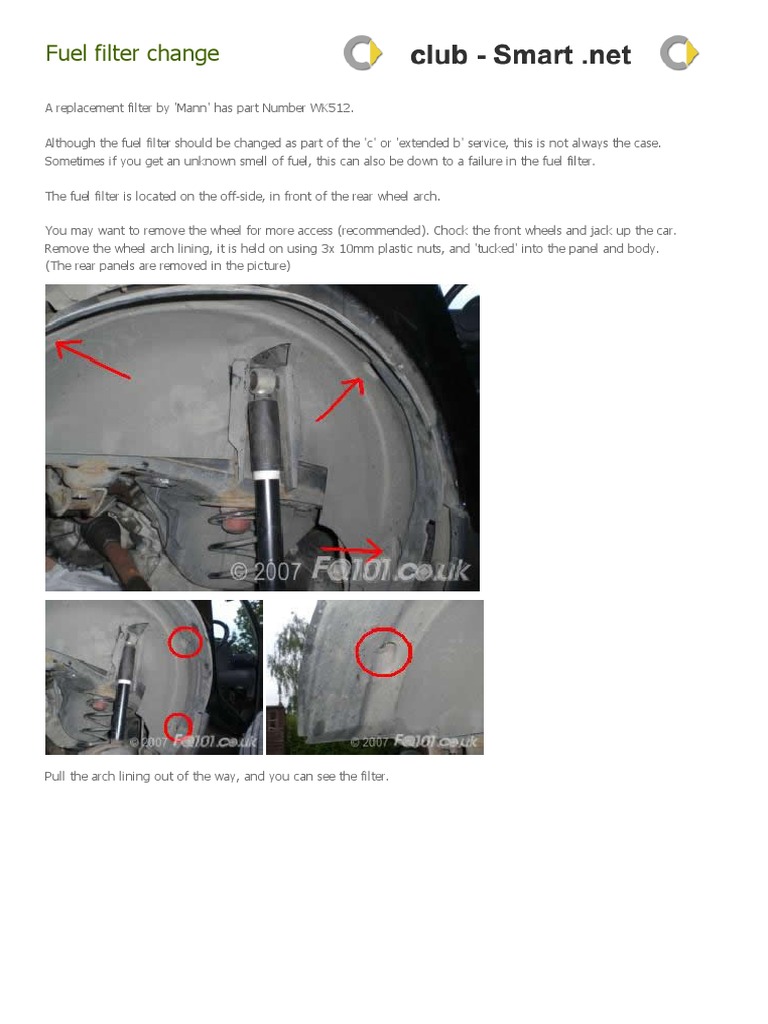 Fuel filter change

club - Smart .net

A replacement filter by 'Mann' has part Number WK512.

Although the fuel filter should be changed as part of the 'c' or 'extended b' service, this is not always the case. Sometimes if you get an unknown smell of fuel, this can also be down to a failure in the fuel filter.

The fuel filter is located on the off-side, in front of the rear wheel arch.

You may want to remove the wheel for more access (recommended). Chock the front wheels and jack up the car. Remove the wheel arch lining, it is held on using 3x 10mm plastic nuts, and 'tucked' into the panel and body. (The rear panels are removed in the picture)

© 2007 FQ101.co.uk

© 2007 FQ101.co.uk

© 2007 FQ101.co.uk

Pull the arch lining out of the way, and you can see the filter.