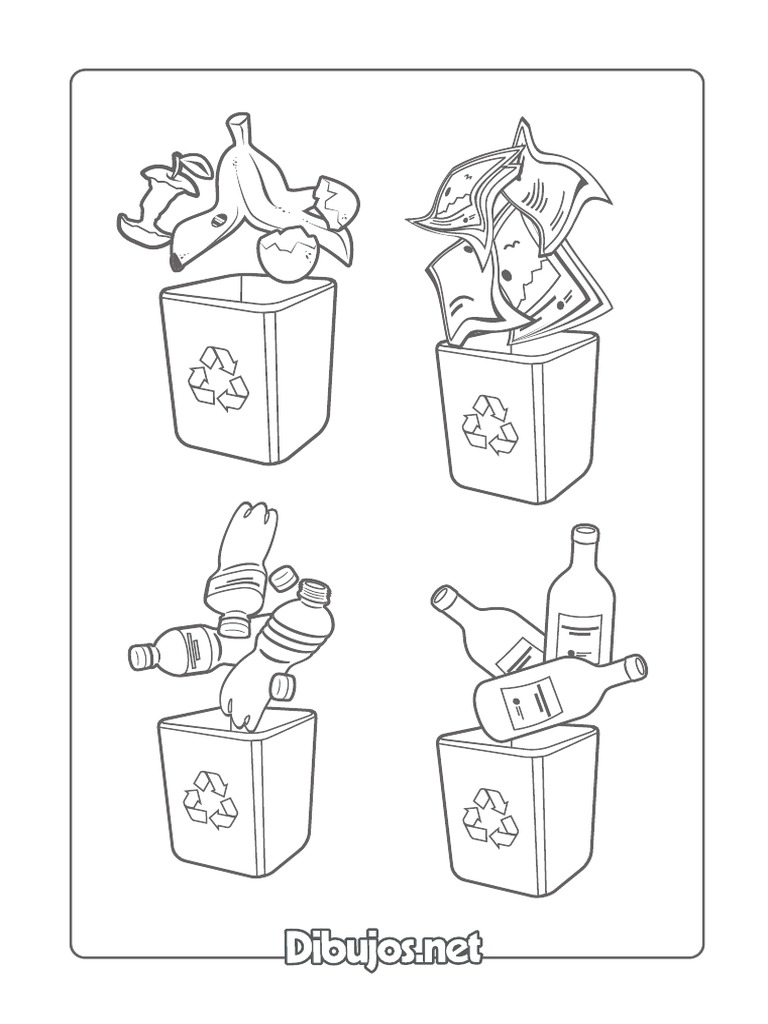 Dibujos.net