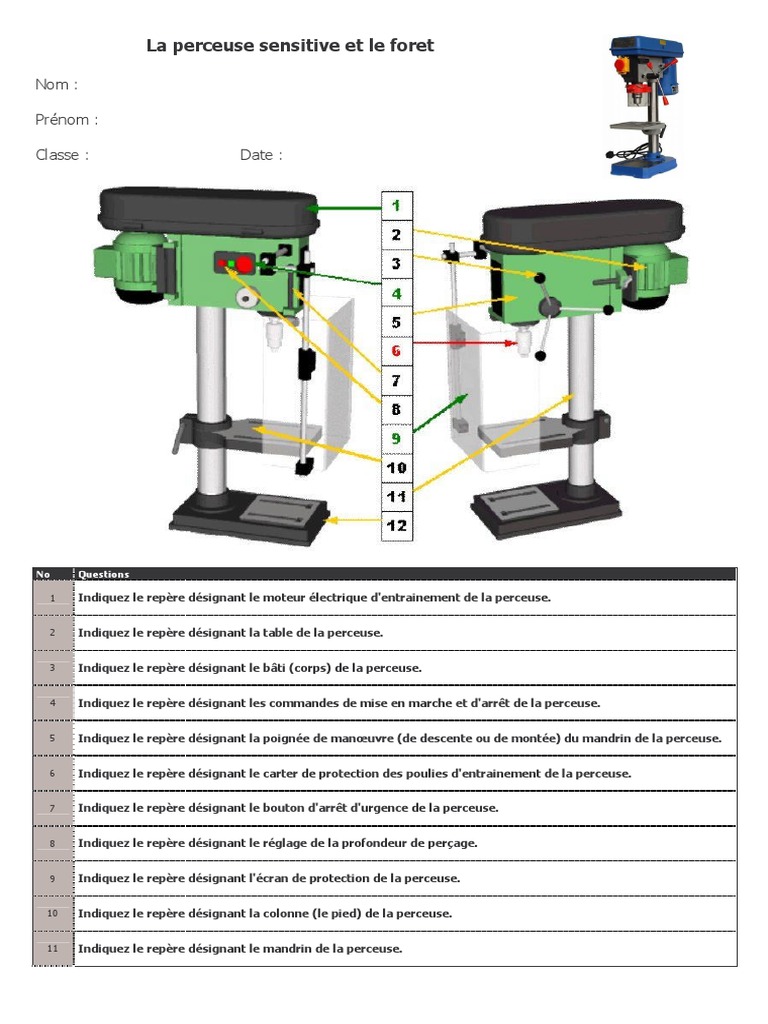 La perceuse sensitive et le foret

Nom :

Prénom :

Classe : Date :

1
2
3
4
5
6
7
8
9
10
11
12

| No | Questions |
|---|---|
| 1 | Indiquez le repère désignant le moteur électrique d'entrainement de la perceuse. |
| 2 | Indiquez le repère désignant la table de la perceuse. |
| 3 | Indiquez le repère désignant le bâti (corps) de la perceuse. |
| 4 | Indiquez le repère désignant les commandes de mise en marche et d'arrêt de la perceuse. |
| 5 | Indiquez le repère désignant la poignée de manœuvre (de descente ou de montée) du mandrin de la perceuse. |
| 6 | Indiquez le repère désignant le carter de protection des poulies d'entrainement de la perceuse. |
| 7 | Indiquez le repère désignant le bouton d'arrêt d'urgence de la perceuse. |
| 8 | Indiquez le repère désignant le réglage de la profondeur de perçage. |
| 9 | Indiquez le repère désignant l'écran de protection de la perceuse. |
| 10 | Indiquez le repère désignant la colonne (le pied) de la perceuse. |
| 11 | Indiquez le repère désignant le mandrin de la perceuse. |