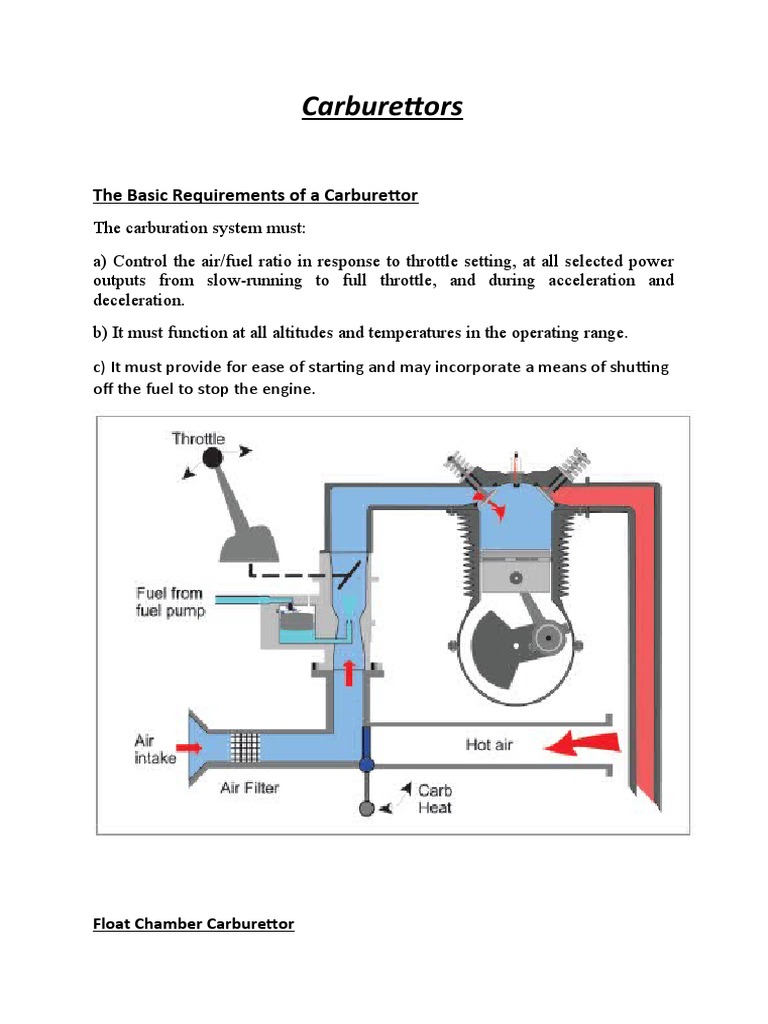 Carburettors

The Basic Requirements of a Carburettor

The carburation system must:

a) Control the air/fuel ratio in response to throttle setting, at all selected power outputs from slow-running to full throttle, and during acceleration and deceleration.

b) It must function at all altitudes and temperatures in the operating range.

c) It must provide for ease of starting and may incorporate a means of shutting off the fuel to stop the engine.

Throttle

Fuel from fuel pump

Air intake

Air Filter

Hot air

Carb Heat

Float Chamber Carburettor