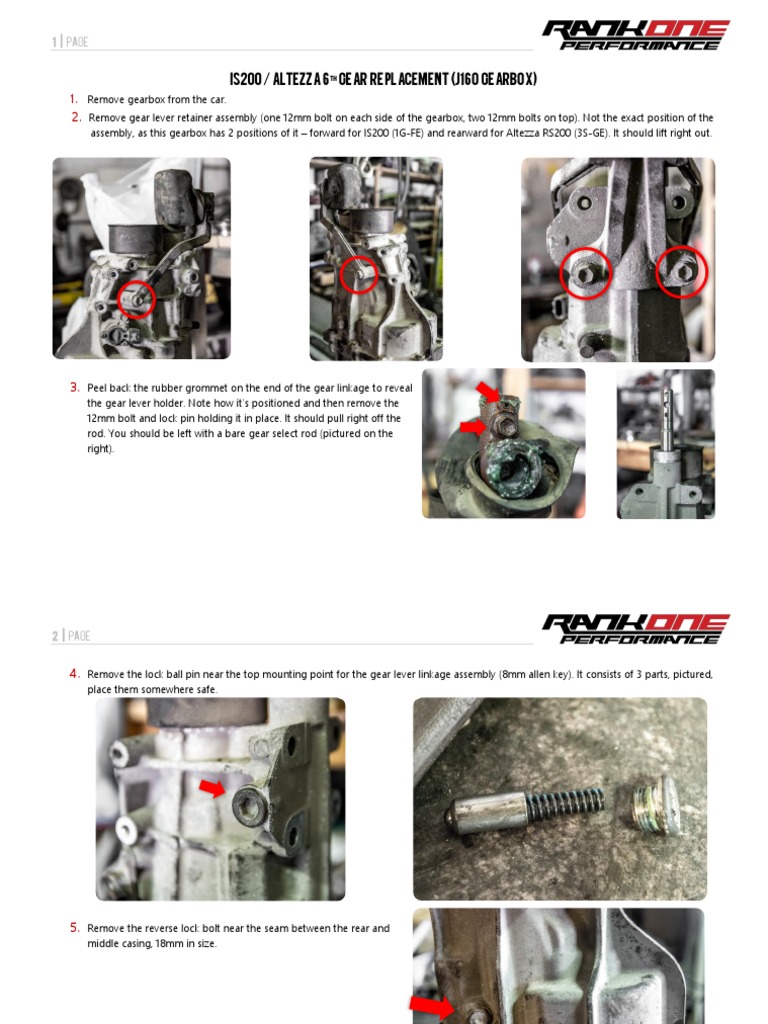 1 | PAGE

RANKONE PERFORMANCE

IS200 / ALTEZZA 6TH GEAR REPLACEMENT (J160 GEARBOX)

1. Remove gearbox from the car.

2. Remove gear lever retainer assembly (one 12mm bolt on each side of the gearbox, two 12mm bolts on top). Not the exact position of the assembly, as this gearbox has 2 positions of it – forward for IS200 (1G-FE) and rearward for Altezza RS200 (3S-GE). It should lift right out.

3. Peel back the rubber grommet on the end of the gear linkage to reveal the gear lever holder. Note how it's positioned and then remove the 12mm bolt and lock pin holding it in place. It should pull right off the rod. You should be left with a bare gear select rod (pictured on the right).

2 | PAGE

RANKONE PERFORMANCE

4. Remove the lock ball pin near the top mounting point for the gear lever linkage assembly (8mm allen key). It consists of 3 parts, pictured, place them somewhere safe.

5. Remove the reverse lock bolt near the seam between the rear and middle casing, 18mm in size.