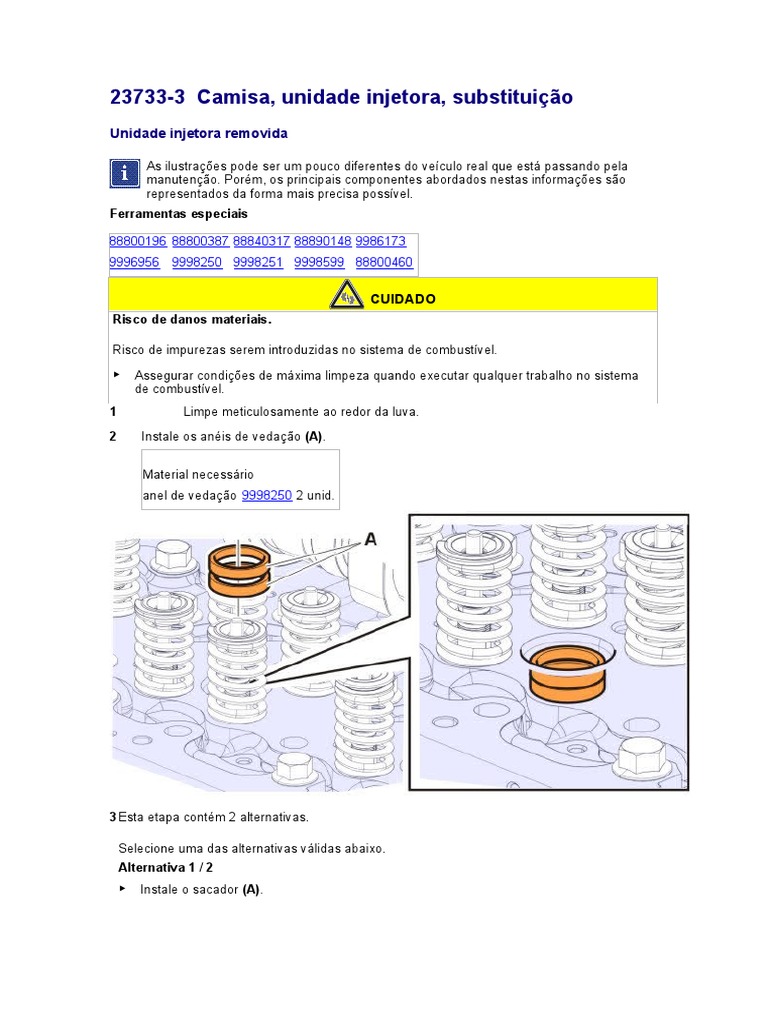 23733-3 Camisa, unidade injetora, substituição

Unidade injetora removida

As ilustrações pode ser um pouco diferentes do veículo real que está passando pela manutenção. Porém, os principais componentes abordados nestas informações são representados da forma mais precisa possível.

Ferramentas especiais

| 88800196 | 88800387 | 88840317 | 88890148 | 9986173 |
|---|---|---|---|---|
| 9996956 | 9998250 | 9998251 | 9998599 | 88800460 |

CUIDADO

Risco de danos materiais.

Risco de impurezas serem introduzidas no sistema de combustível.

▸ Assegurar condições de máxima limpeza quando executar qualquer trabalho no sistema de combustível.

1 Limpe meticulosamente ao redor da luva.

2 Instale os anéis de vedação (A).

Material necessário
anel de vedação 9998250 2 unid.

A

3 Esta etapa contém 2 alternativas.

Selecione uma das alternativas válidas abaixo.

Alternativa 1 / 2

▸ Instale o sacador (A).