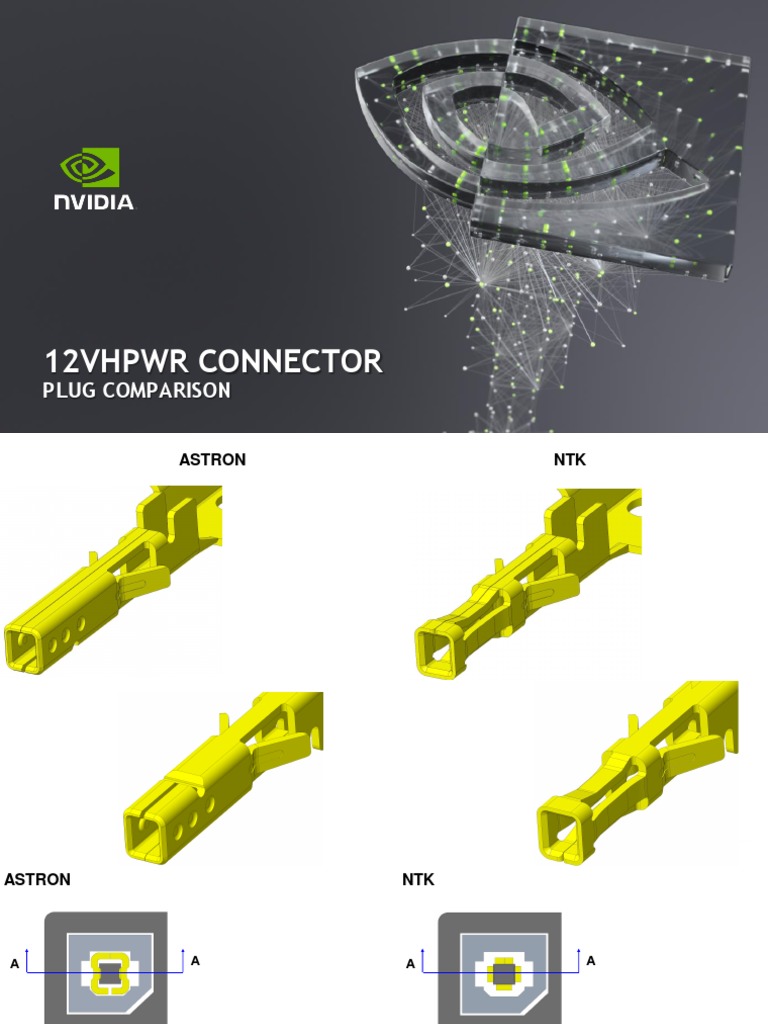 NVIDIA

12VHPWR CONNECTOR
PLUG COMPARISON

ASTRON

NTK

ASTRON

NTK

A

A

A

A