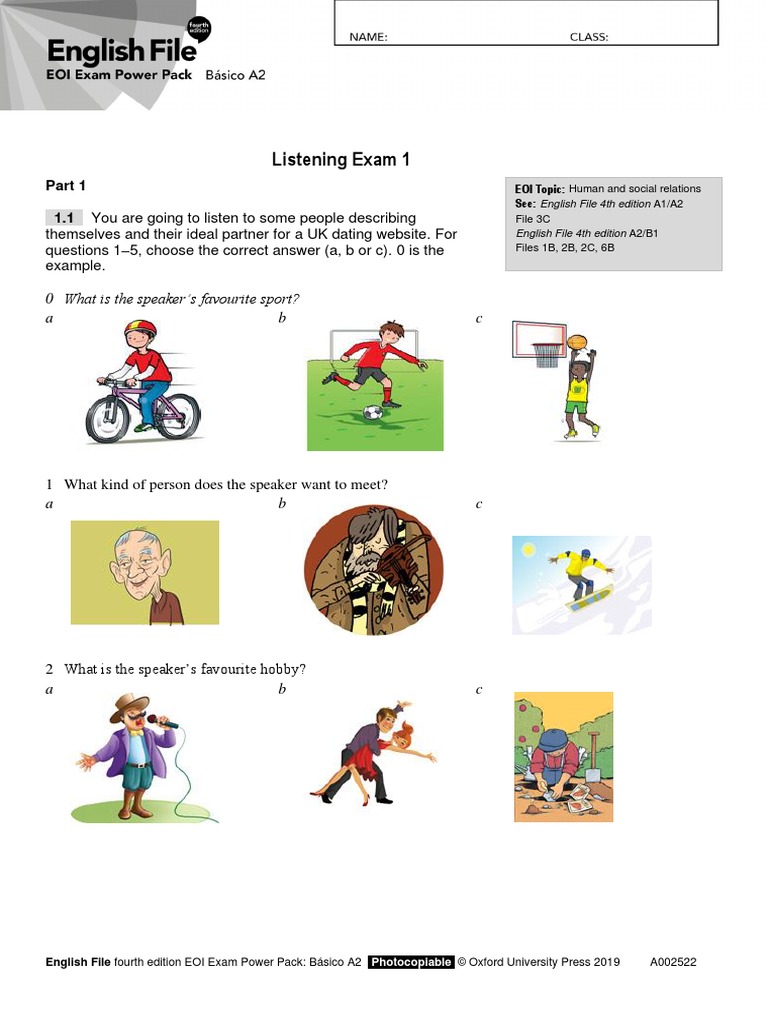 English File fourth edition
EOI Exam Power Pack Básico A2

NAME: CLASS:

Listening Exam 1

Part 1

EOI Topic: Human and social relations
See: English File 4th edition A1/A2
File 3C
English File 4th edition A2/B1
Files 1B, 2B, 2C, 6B

1.1 You are going to listen to some people describing themselves and their ideal partner for a UK dating website. For questions 1–5, choose the correct answer (a, b or c). 0 is the example.

0 What is the speaker's favourite sport?
a
b
c

1 What kind of person does the speaker want to meet?
a
b
c

2 What is the speaker's favourite hobby?
a
b
c

English File fourth edition EOI Exam Power Pack: Básico A2 Photocopiable © Oxford University Press 2019 A002522