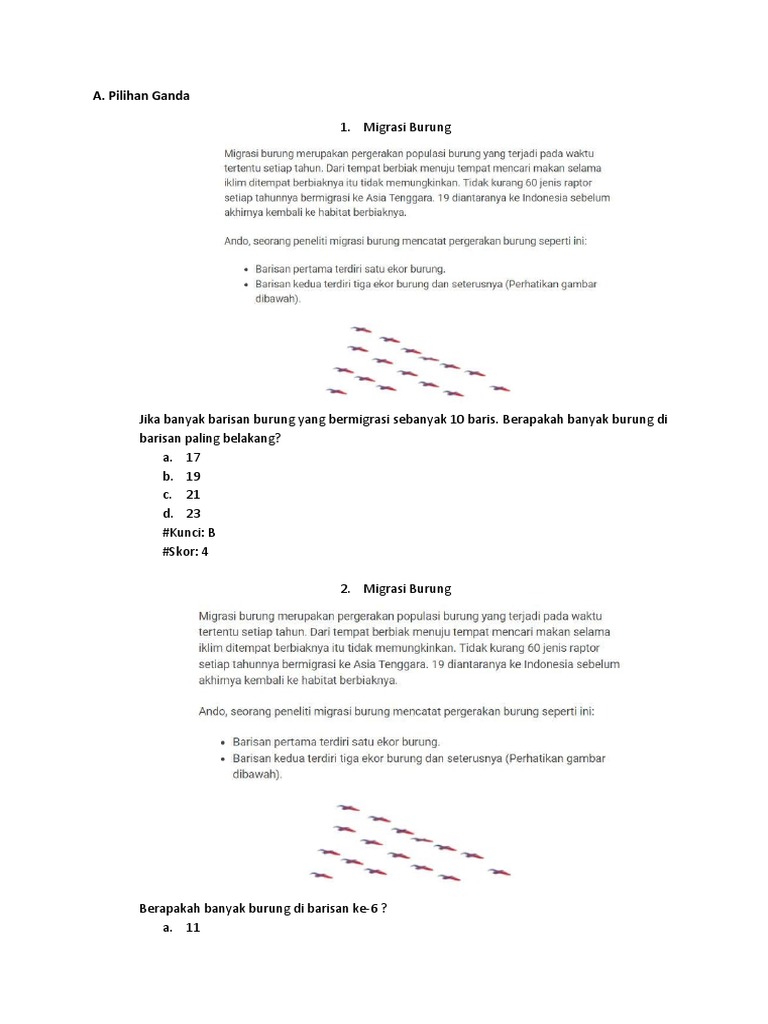 A. Pilihan Ganda

1. Migrasi Burung

Migrasi burung merupakan pergerakan populasi burung yang terjadi pada waktu tertentu setiap tahun. Dari tempat berbiak menuju tempat mencari makan selama iklim ditempat berbiaknya itu tidak memungkinkan. Tidak kurang 60 jenis raptor setiap tahunnya bermigrasi ke Asia Tenggara. 19 diantaranya ke Indonesia sebelum akhirnya kembali ke habitat berbiaknya.

Ando, seorang peneliti migrasi burung mencatat pergerakan burung seperti ini:

• Barisan pertama terdiri satu ekor burung.
• Barisan kedua terdiri tiga ekor burung dan seterusnya (Perhatikan gambar dibawah).

Jika banyak barisan burung yang bermigrasi sebanyak 10 baris. Berapakah banyak burung di barisan paling belakang?
a. 17
b. 19
c. 21
d. 23
#Kunci: B
#Skor: 4

2. Migrasi Burung

Migrasi burung merupakan pergerakan populasi burung yang terjadi pada waktu tertentu setiap tahun. Dari tempat berbiak menuju tempat mencari makan selama iklim ditempat berbiaknya itu tidak memungkinkan. Tidak kurang 60 jenis raptor setiap tahunnya bermigrasi ke Asia Tenggara. 19 diantaranya ke Indonesia sebelum akhirnya kembali ke habitat berbiaknya.

Ando, seorang peneliti migrasi burung mencatat pergerakan burung seperti ini:

• Barisan pertama terdiri satu ekor burung.
• Barisan kedua terdiri tiga ekor burung dan seterusnya (Perhatikan gambar dibawah).

Berapakah banyak burung di barisan ke-6 ?
a. 11