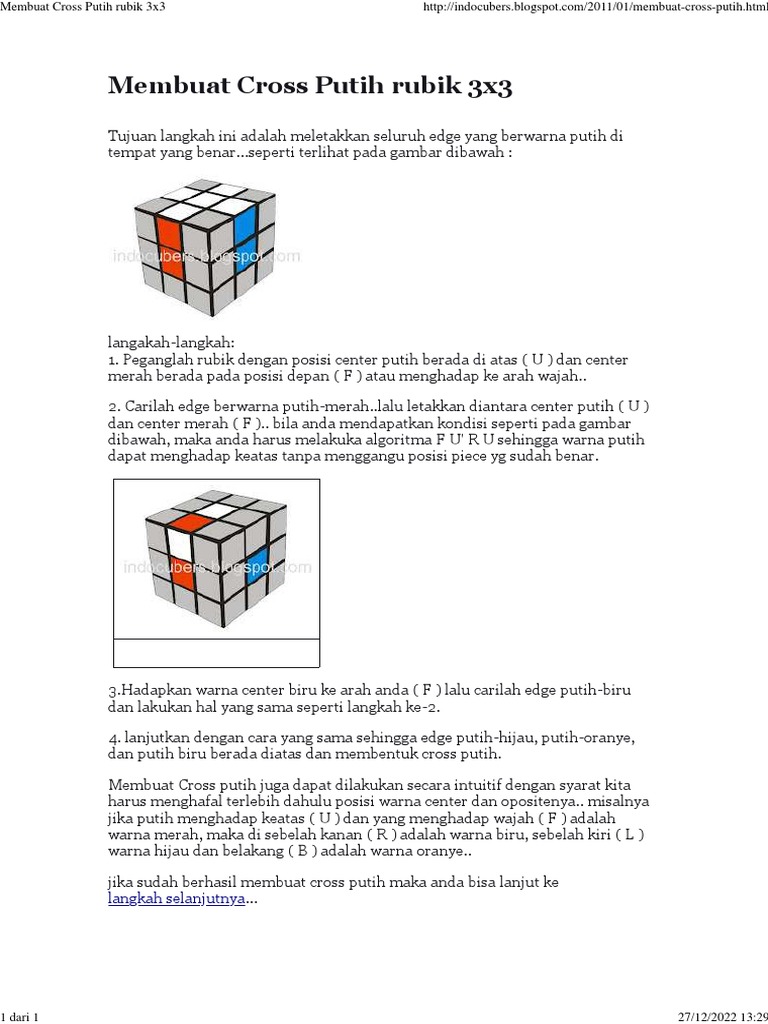 Membuat Cross Putih rubik 3x3

http://indocubers.blogspot.com/2011/01/membuat-cross-putih.html

Membuat Cross Putih rubik 3x3

Tujuan langkah ini adalah meletakkan seluruh edge yang berwarna putih di tempat yang benar...seperti terlihat pada gambar dibawah :

indocubers.blogspot.com

langakah-langkah:
1. Peganglah rubik dengan posisi center putih berada di atas ( U ) dan center merah berada pada posisi depan ( F ) atau menghadap ke arah wajah..

2. Carilah edge berwarna putih-merah..lalu letakkan diantara center putih ( U ) dan center merah ( F ).. bila anda mendapatkan kondisi seperti pada gambar dibawah, maka anda harus melakuka algoritma F U' R U sehingga warna putih dapat menghadap keatas tanpa menggangu posisi piece yg sudah benar.

indocubers.blogspot.com

3.Hadapkan warna center biru ke arah anda ( F ) lalu carilah edge putih-biru dan lakukan hal yang sama seperti langkah ke-2.

4. lanjutkan dengan cara yang sama sehingga edge putih-hijau, putih-oranye, dan putih biru berada diatas dan membentuk cross putih.

Membuat Cross putih juga dapat dilakukan secara intuitif dengan syarat kita harus menghafal terlebih dahulu posisi warna center dan opositenya.. misalnya jika putih menghadap keatas ( U ) dan yang menghadap wajah ( F ) adalah warna merah, maka di sebelah kanan ( R ) adalah warna biru, sebelah kiri ( L ) warna hijau dan belakang ( B ) adalah warna oranye..

jika sudah berhasil membuat cross putih maka anda bisa lanjut ke langkah selanjutnya...

1 dari 1

27/12/2022 13:29