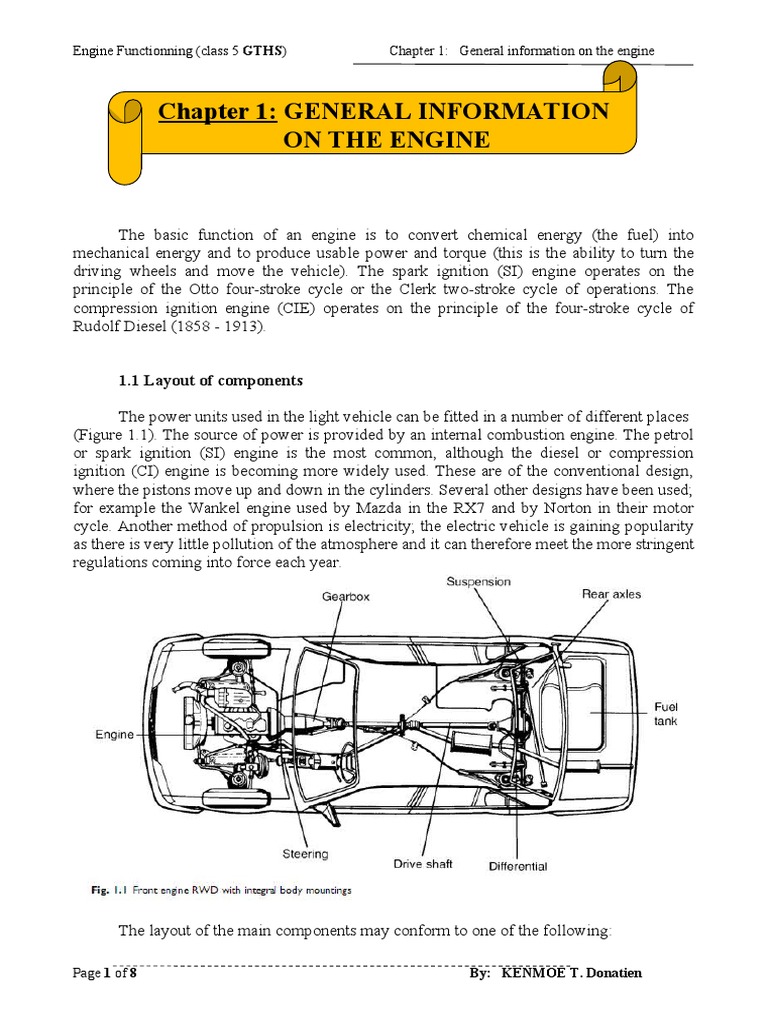 Engine Functionning (class 5 GTHS)    Chapter 1: General information on the engine

Chapter 1: GENERAL INFORMATION ON THE ENGINE

The basic function of an engine is to convert chemical energy (the fuel) into mechanical energy and to produce usable power and torque (this is the ability to turn the driving wheels and move the vehicle). The spark ignition (SI) engine operates on the principle of the Otto four-stroke cycle or the Clerk two-stroke cycle of operations. The compression ignition engine (CIE) operates on the principle of the four-stroke cycle of Rudolf Diesel (1858 - 1913).

1.1 Layout of components

The power units used in the light vehicle can be fitted in a number of different places (Figure 1.1). The source of power is provided by an internal combustion engine. The petrol or spark ignition (SI) engine is the most common, although the diesel or compression ignition (CI) engine is becoming more widely used. These are of the conventional design, where the pistons move up and down in the cylinders. Several other designs have been used; for example the Wankel engine used by Mazda in the RX7 and by Norton in their motor cycle. Another method of propulsion is electricity; the electric vehicle is gaining popularity as there is very little pollution of the atmosphere and it can therefore meet the more stringent regulations coming into force each year.

Gearbox
Suspension
Rear axles
Fuel tank
Engine
Steering
Drive shaft
Differential

Fig. 1.1 Front engine RWD with integral body mountings

The layout of the main components may conform to one of the following:

Page 1 of 8    By: KENMOE T. Donatien