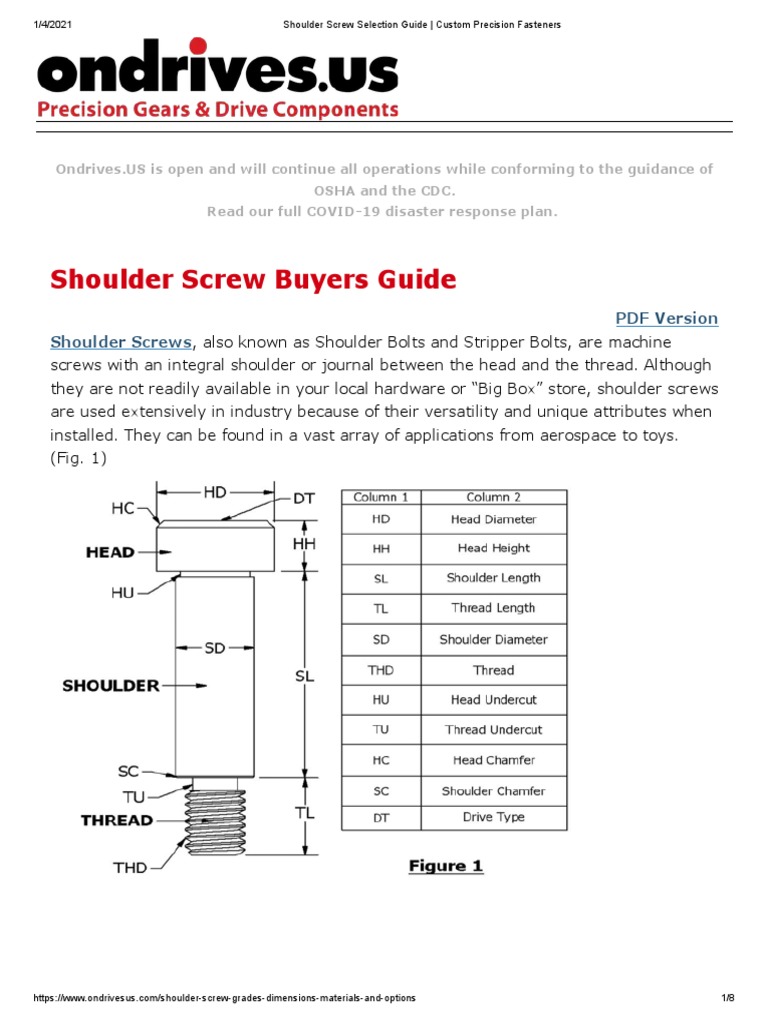 1/4/2021 Shoulder Screw Selection Guide | Custom Precision Fasteners

ondrives.us
Precision Gears & Drive Components

Ondrives.US is open and will continue all operations while conforming to the guidance of OSHA and the CDC.
Read our full COVID-19 disaster response plan.

Shoulder Screw Buyers Guide

PDF Version

Shoulder Screws, also known as Shoulder Bolts and Stripper Bolts, are machine screws with an integral shoulder or journal between the head and the thread. Although they are not readily available in your local hardware or “Big Box” store, shoulder screws are used extensively in industry because of their versatility and unique attributes when installed. They can be found in a vast array of applications from aerospace to toys. (Fig. 1)

HC HD DT HEAD HH HU SD SHOULDER SL SC TU THREAD TL THD

| Column 1 | Column 2 |
|---|---|
| HD | Head Diameter |
| HH | Head Height |
| SL | Shoulder Length |
| TL | Thread Length |
| SD | Shoulder Diameter |
| THD | Thread |
| HU | Head Undercut |
| TU | Thread Undercut |
| HC | Head Chamfer |
| SC | Shoulder Chamfer |
| DT | Drive Type |

Figure 1

https://www.ondrivesus.com/shoulder-screw-grades-dimensions-materials-and-options 1/8