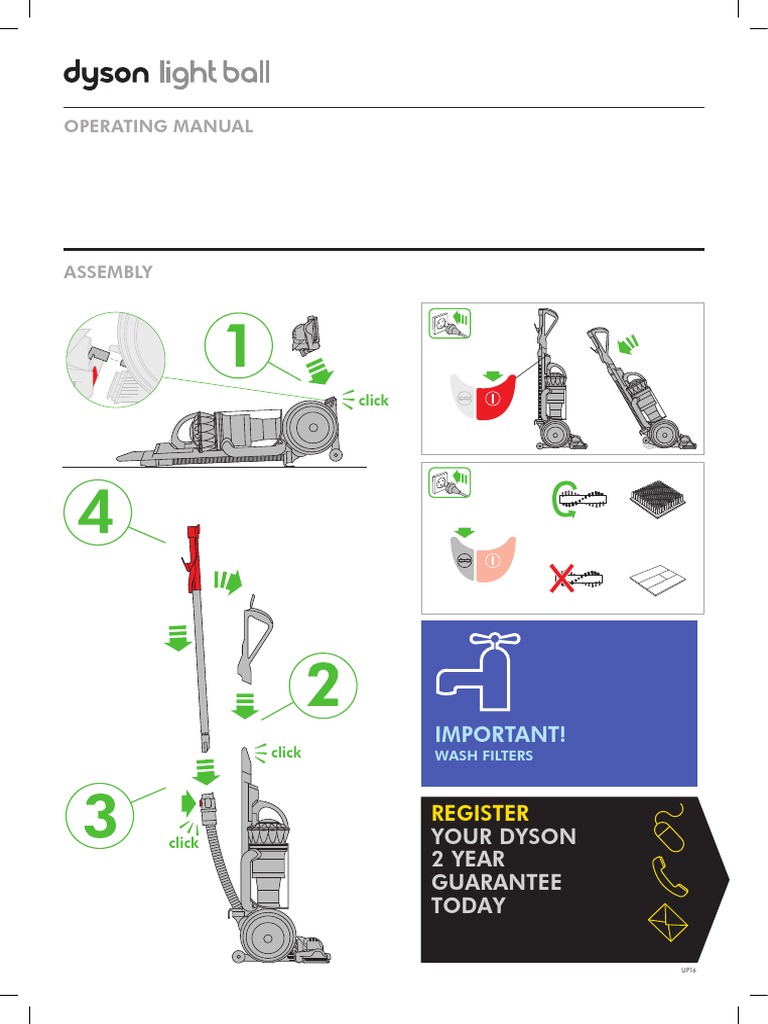 dyson light ball

OPERATING MANUAL

ASSEMBLY

1

click

4

2

click

3

click

IMPORTANT!
WASH FILTERS

REGISTER
YOUR DYSON
2 YEAR
GUARANTEE
TODAY

UP16