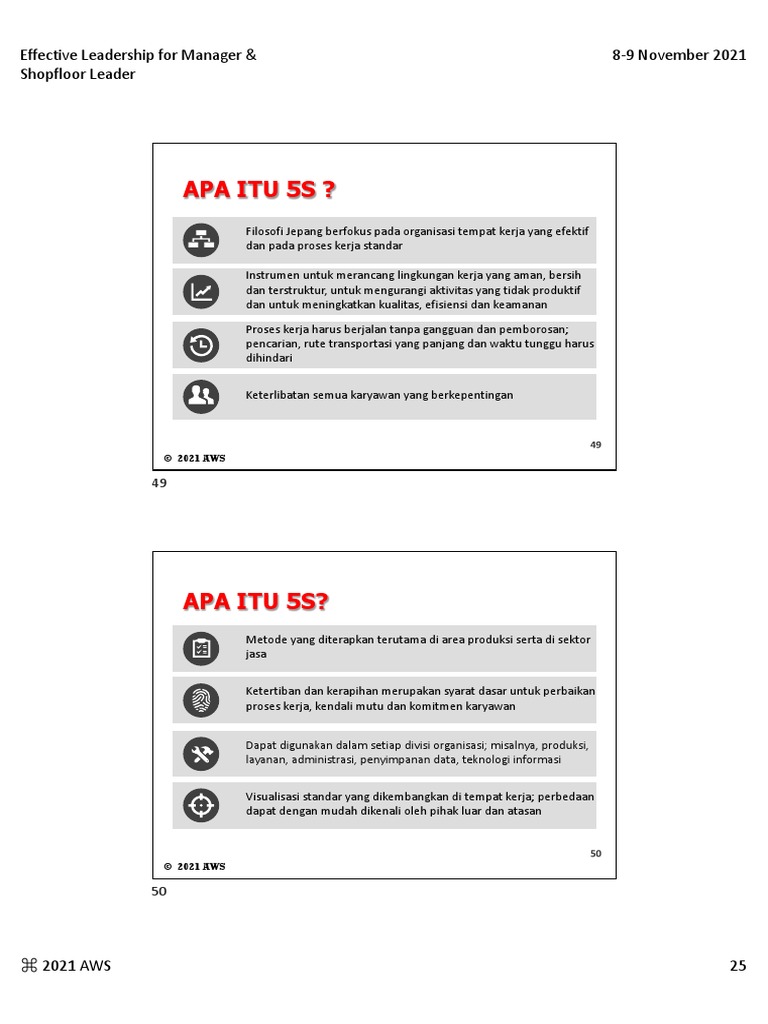 Effective Leadership for Manager & Shopfloor Leader

8-9 November 2021

APA ITU 5S ?

Filosofi Jepang berfokus pada organisasi tempat kerja yang efektif dan pada proses kerja standar

Instrumen untuk merancang lingkungan kerja yang aman, bersih dan terstruktur, untuk mengurangi aktivitas yang tidak produktif dan untuk meningkatkan kualitas, efisiensi dan keamanan

Proses kerja harus berjalan tanpa gangguan dan pemborosan; pencarian, rute transportasi yang panjang dan waktu tunggu harus dihindari

Keterlibatan semua karyawan yang berkepentingan

© 2021 AWS

49

49

APA ITU 5S?

Metode yang diterapkan terutama di area produksi serta di sektor jasa

Ketertiban dan kerapihan merupakan syarat dasar untuk perbaikan proses kerja, kendali mutu dan komitmen karyawan

Dapat digunakan dalam setiap divisi organisasi; misalnya, produksi, layanan, administrasi, penyimpanan data, teknologi informasi

Visualisasi standar yang dikembangkan di tempat kerja; perbedaan dapat dengan mudah dikenali oleh pihak luar dan atasan

© 2021 AWS

50

50

⌘ 2021 AWS

25