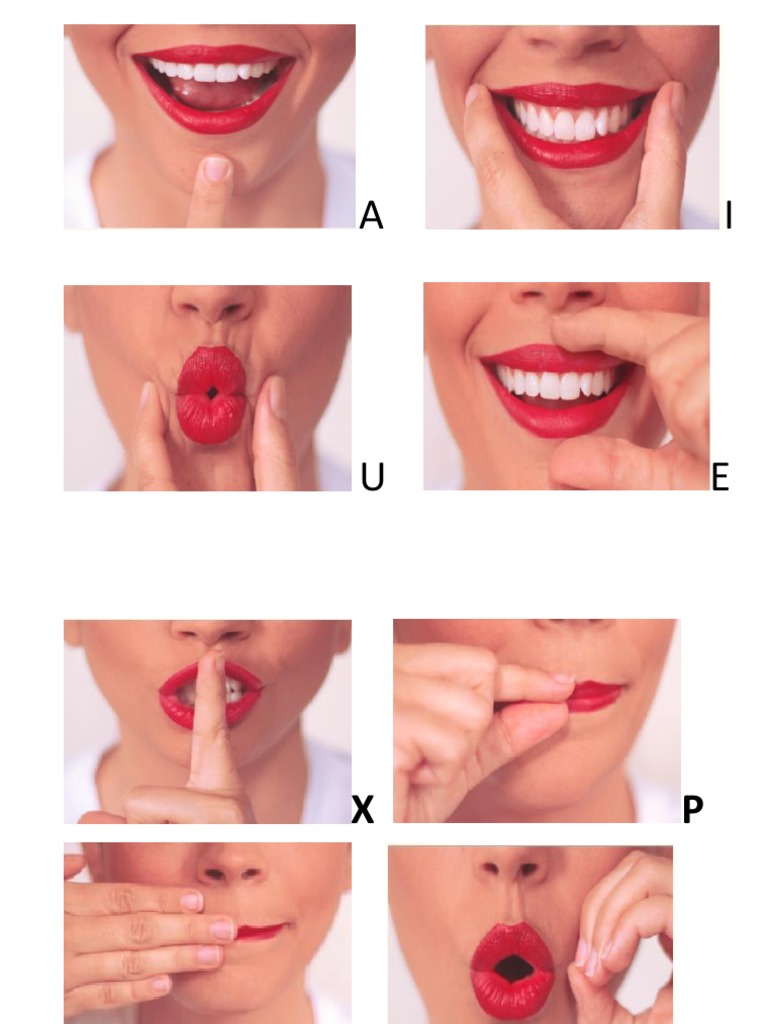 A

I

U

E

X

P