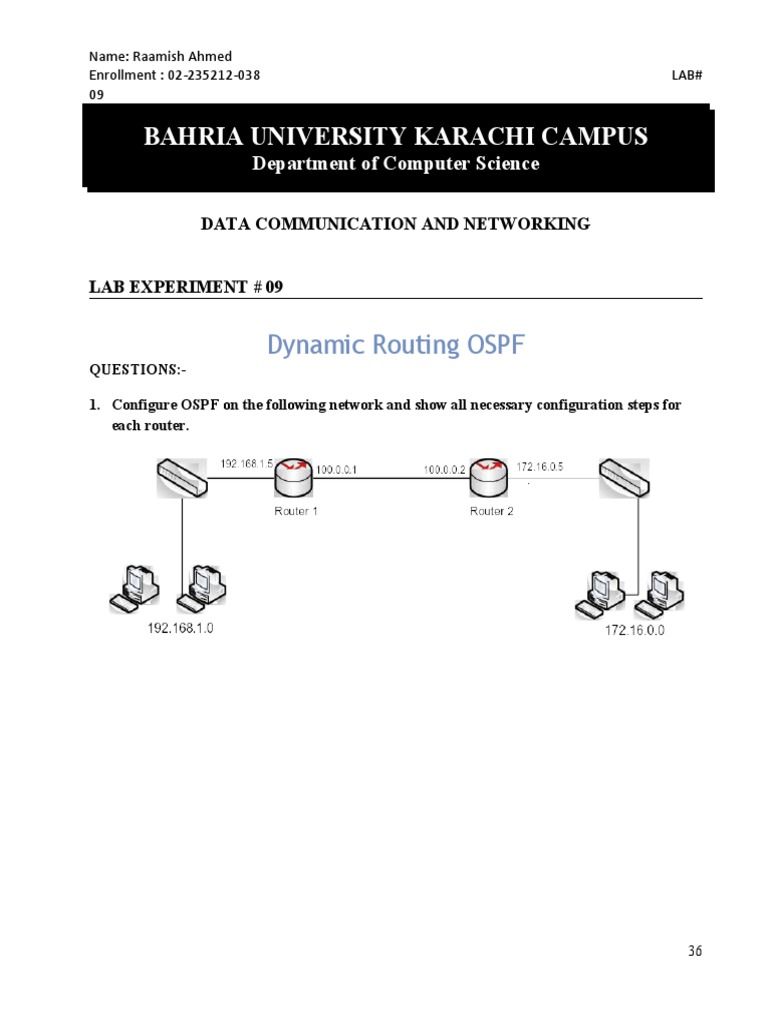 Name: Raamish Ahmed
Enrollment : 02-235212-038 LAB# 09

BAHRIA UNIVERSITY KARACHI CAMPUS
Department of Computer Science

DATA COMMUNICATION AND NETWORKING

LAB EXPERIMENT # 09

Dynamic Routing OSPF

QUESTIONS:-

1. Configure OSPF on the following network and show all necessary configuration steps for each router.

192.168.1.5
100.0.0.1
100.0.0.2
172.16.0.5
Router 1
Router 2
192.168.1.0
172.16.0.0

36