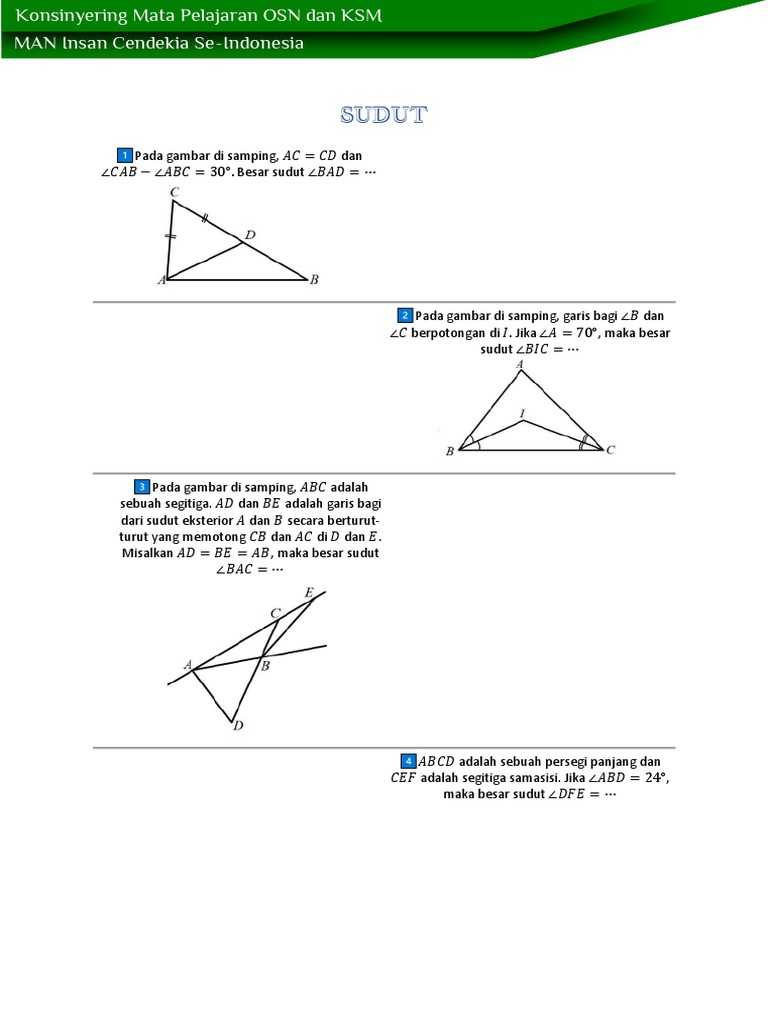 Konsinyering Mata Pelajaran OSN dan KSM
MAN Insan Cendekia Se-Indonesia

SUDUT

1 Pada gambar di samping, $AC = CD$ dan $\angle CAB - \angle ABC = 30°$. Besar sudut $\angle BAD = \cdots$

C
D
A
B

2 Pada gambar di samping, garis bagi $\angle B$ dan $\angle C$ berpotongan di $I$. Jika $\angle A = 70°$, maka besar sudut $\angle BIC = \cdots$

A
I
B
C

3 Pada gambar di samping, $ABC$ adalah sebuah segitiga. $AD$ dan $BE$ adalah garis bagi dari sudut eksterior $A$ dan $B$ secara berturut-turut yang memotong $CB$ dan $AC$ di $D$ dan $E$. Misalkan $AD = BE = AB$, maka besar sudut $\angle BAC = \cdots$

E
C
A
B
D

4 $ABCD$ adalah sebuah persegi panjang dan $CEF$ adalah segitiga samasisi. Jika $\angle ABD = 24°$, maka besar sudut $\angle DFE = \cdots$