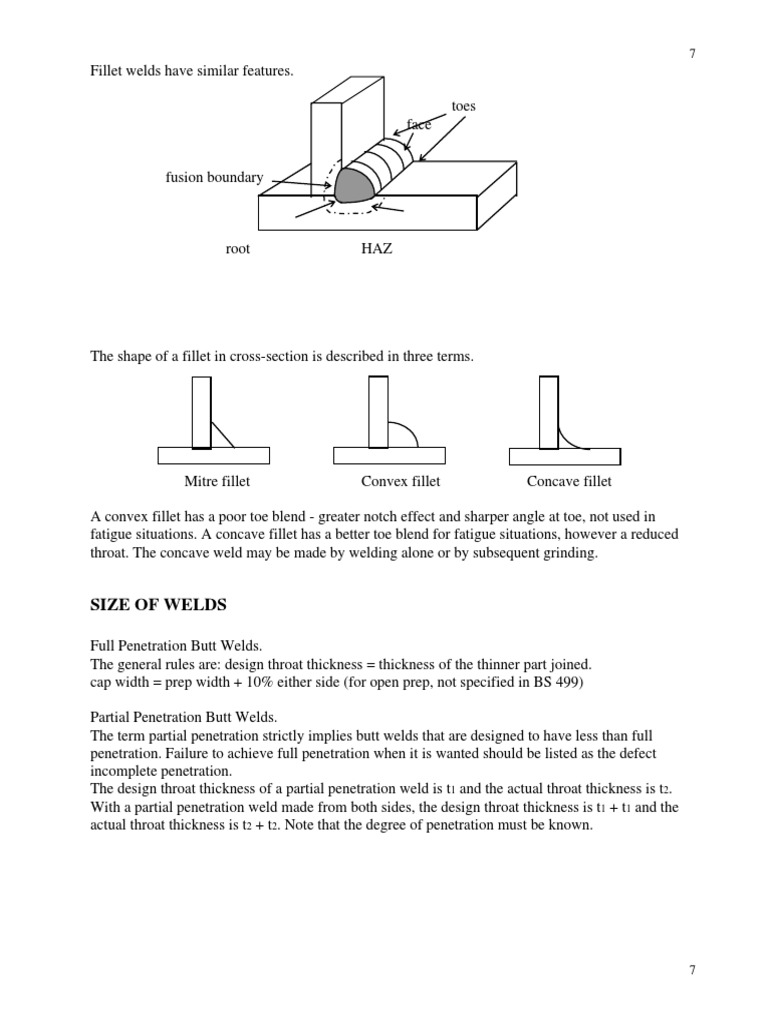 7

Fillet welds have similar features.

toes

face

fusion boundary

root

HAZ

The shape of a fillet in cross-section is described in three terms.

Mitre fillet

Convex fillet

Concave fillet

A convex fillet has a poor toe blend - greater notch effect and sharper angle at toe, not used in fatigue situations. A concave fillet has a better toe blend for fatigue situations, however a reduced throat. The concave weld may be made by welding alone or by subsequent grinding.

SIZE OF WELDS

Full Penetration Butt Welds.
The general rules are: design throat thickness = thickness of the thinner part joined.
cap width = prep width + 10% either side (for open prep, not specified in BS 499)

Partial Penetration Butt Welds.
The term partial penetration strictly implies butt welds that are designed to have less than full penetration. Failure to achieve full penetration when it is wanted should be listed as the defect incomplete penetration.
The design throat thickness of a partial penetration weld is $t_1$ and the actual throat thickness is $t_2$.
With a partial penetration weld made from both sides, the design throat thickness is $t_1 + t_1$ and the actual throat thickness is $t_2 + t_2$. Note that the degree of penetration must be known.

7