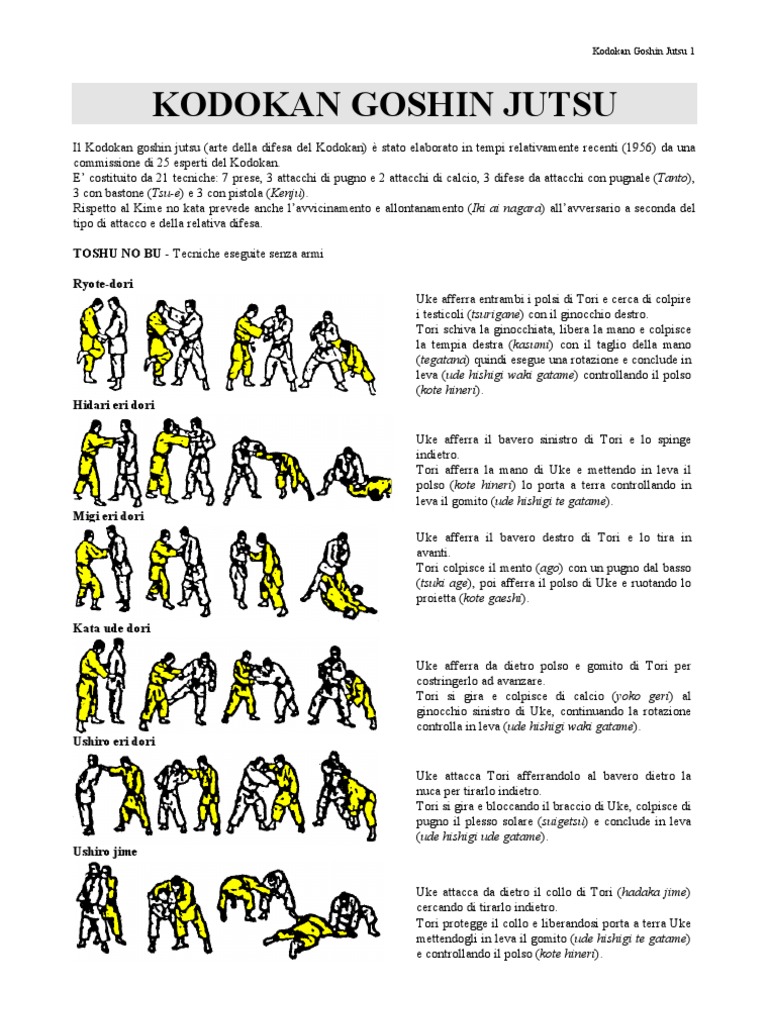 Kodokan Goshin Jutsu 1

KODOKAN GOSHIN JUTSU

Il Kodokan goshin jutsu (arte della difesa del Kodokan) è stato elaborato in tempi relativamente recenti (1956) da una commissione di 25 esperti del Kodokan.
E' costituito da 21 tecniche: 7 prese, 3 attacchi di pugno e 2 attacchi di calcio, 3 difese da attacchi con pugnale (Tanto), 3 con bastone (Tsu-e) e 3 con pistola (Kenju).
Rispetto al Kime no kata prevede anche l'avvicinamento e allontanamento (Iki ai nagara) all'avversario a seconda del tipo di attacco e della relativa difesa.

TOSHU NO BU - Tecniche eseguite senza armi

Ryote-dori

Uke afferra entrambi i polsi di Tori e cerca di colpire i testicoli (tsurigane) con il ginocchio destro.
Tori schiva la ginocchiata, libera la mano e colpisce la tempia destra (kasumi) con il taglio della mano (tegatana) quindi esegue una rotazione e conclude in leva (ude hishigi waki gatame) controllando il polso (kote hineri).

Hidari eri dori

Uke afferra il bavero sinistro di Tori e lo spinge indietro.
Tori afferra la mano di Uke e mettendo in leva il polso (kote hineri) lo porta a terra controllando in leva il gomito (ude hishigi te gatame).

Migi eri dori

Uke afferra il bavero destro di Tori e lo tira in avanti.
Tori colpisce il mento (ago) con un pugno dal basso (tsuki age), poi afferra il polso di Uke e ruotando lo proietta (kote gaeshi).

Kata ude dori

Uke afferra da dietro polso e gomito di Tori per costringerlo ad avanzare.
Tori si gira e colpisce di calcio (yoko geri) al ginocchio sinistro di Uke, continuando la rotazione controlla in leva (ude hishigi waki gatame).

Ushiro eri dori

Uke attacca Tori afferrandolo al bavero dietro la nuca per tirarlo indietro.
Tori si gira e bloccando il braccio di Uke, colpisce di pugno il plesso solare (suigetsu) e conclude in leva (ude hishigi ude gatame).

Ushiro jime

Uke attacca da dietro il collo di Tori (hadaka jime) cercando di tirarlo indietro.
Tori protegge il collo e liberandosi porta a terra Uke mettendogli in leva il gomito (ude hishigi te gatame) e controllando il polso (kote hineri).