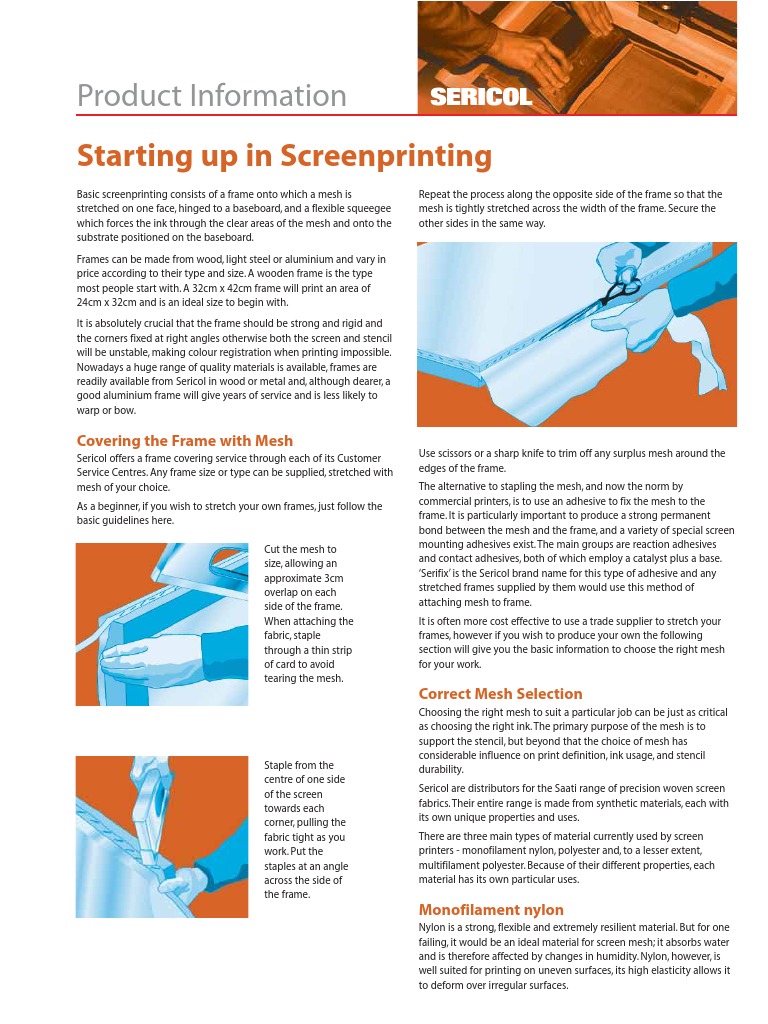 Product Information

SERICOL

Starting up in Screenprinting

Basic screenprinting consists of a frame onto which a mesh is stretched on one face, hinged to a baseboard, and a flexible squeegee which forces the ink through the clear areas of the mesh and onto the substrate positioned on the baseboard.

Frames can be made from wood, light steel or aluminium and vary in price according to their type and size. A wooden frame is the type most people start with. A 32cm x 42cm frame will print an area of 24cm x 32cm and is an ideal size to begin with.

It is absolutely crucial that the frame should be strong and rigid and the corners fixed at right angles otherwise both the screen and stencil will be unstable, making colour registration when printing impossible. Nowadays a huge range of quality materials is available, frames are readily available from Sericol in wood or metal and, although dearer, a good aluminium frame will give years of service and is less likely to warp or bow.

Covering the Frame with Mesh

Sericol offers a frame covering service through each of its Customer Service Centres. Any frame size or type can be supplied, stretched with mesh of your choice.

As a beginner, if you wish to stretch your own frames, just follow the basic guidelines here.

Cut the mesh to size, allowing an approximate 3cm overlap on each side of the frame. When attaching the fabric, staple through a thin strip of card to avoid tearing the mesh.

Staple from the centre of one side of the screen towards each corner, pulling the fabric tight as you work. Put the staples at an angle across the side of the frame.

Repeat the process along the opposite side of the frame so that the mesh is tightly stretched across the width of the frame. Secure the other sides in the same way.

Use scissors or a sharp knife to trim off any surplus mesh around the edges of the frame.

The alternative to stapling the mesh, and now the norm by commercial printers, is to use an adhesive to fix the mesh to the frame. It is particularly important to produce a strong permanent bond between the mesh and the frame, and a variety of special screen mounting adhesives exist. The main groups are reaction adhesives and contact adhesives, both of which employ a catalyst plus a base. 'Serifix' is the Sericol brand name for this type of adhesive and any stretched frames supplied by them would use this method of attaching mesh to frame.

It is often more cost effective to use a trade supplier to stretch your frames, however if you wish to produce your own the following section will give you the basic information to choose the right mesh for your work.

Correct Mesh Selection

Choosing the right mesh to suit a particular job can be just as critical as choosing the right ink. The primary purpose of the mesh is to support the stencil, but beyond that the choice of mesh has considerable influence on print definition, ink usage, and stencil durability.

Sericol are distributors for the Saati range of precision woven screen fabrics. Their entire range is made from synthetic materials, each with its own unique properties and uses.

There are three main types of material currently used by screen printers - monofilament nylon, polyester and, to a lesser extent, multifilament polyester. Because of their different properties, each material has its own particular uses.

Monofilament nylon

Nylon is a strong, flexible and extremely resilient material. But for one failing, it would be an ideal material for screen mesh; it absorbs water and is therefore affected by changes in humidity. Nylon, however, is well suited for printing on uneven surfaces, its high elasticity allows it to deform over irregular surfaces.