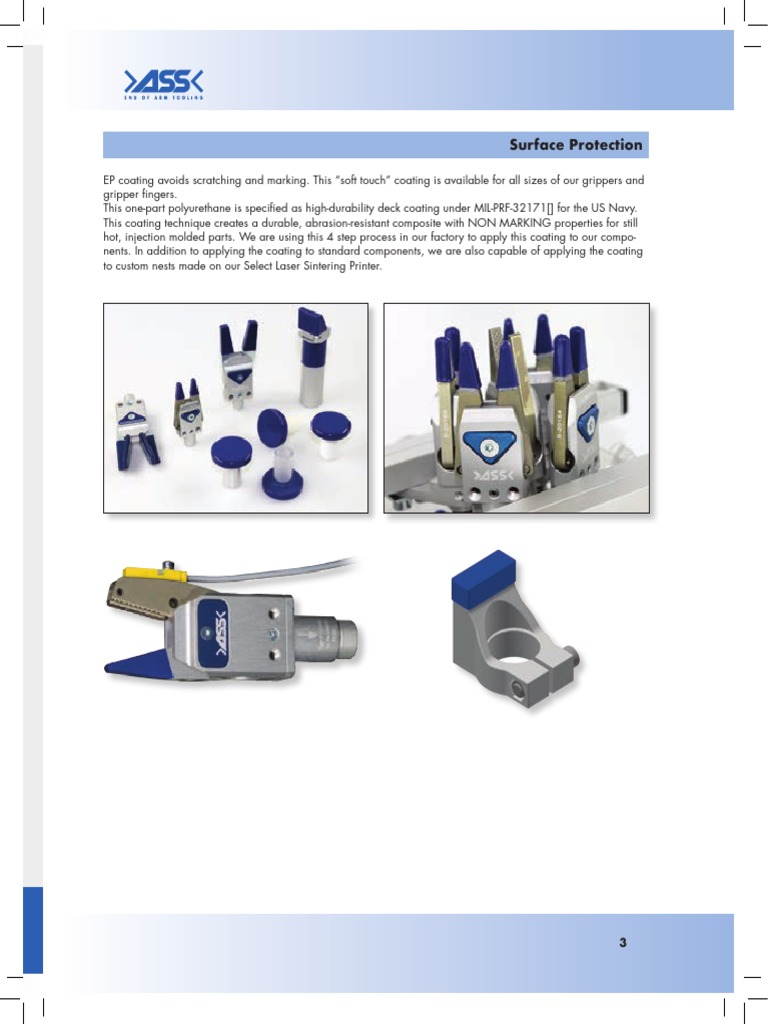 >ASS<
END OF ARM TOOLING

Surface Protection

EP coating avoids scratching and marking. This "soft touch" coating is available for all sizes of our grippers and gripper fingers.
This one-part polyurethane is specified as high-durability deck coating under MIL-PRF-32171[] for the US Navy. This coating technique creates a durable, abrasion-resistant composite with NON MARKING properties for still hot, injection molded parts. We are using this 4 step process in our factory to apply this coating to our components. In addition to applying the coating to standard components, we are also capable of applying the coating to custom nests made on our Select Laser Sintering Printer.

>ASS<

>ASS<

3