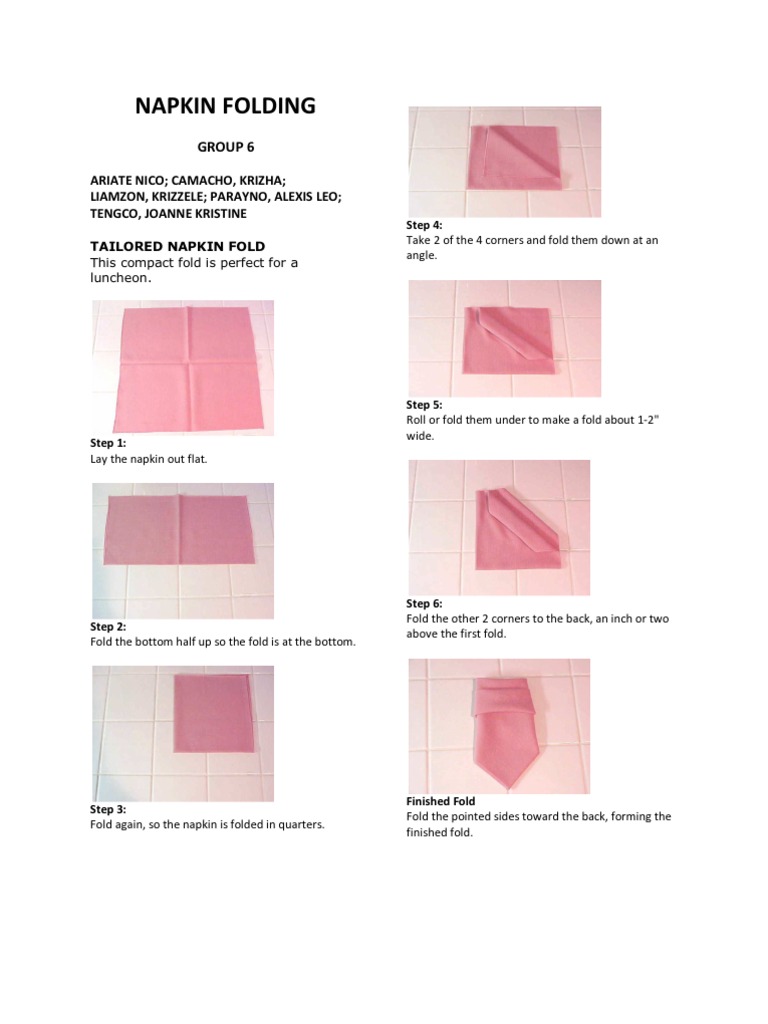 NAPKIN FOLDING

GROUP 6

ARIATE NICO; CAMACHO, KRIZHA; LIAMZON, KRIZZELE; PARAYNO, ALEXIS LEO; TENGCO, JOANNE KRISTINE

TAILORED NAPKIN FOLD
This compact fold is perfect for a luncheon.

Step 1:
Lay the napkin out flat.

Step 2:
Fold the bottom half up so the fold is at the bottom.

Step 3:
Fold again, so the napkin is folded in quarters.

Step 4:
Take 2 of the 4 corners and fold them down at an angle.

Step 5:
Roll or fold them under to make a fold about 1-2" wide.

Step 6:
Fold the other 2 corners to the back, an inch or two above the first fold.

Finished Fold
Fold the pointed sides toward the back, forming the finished fold.