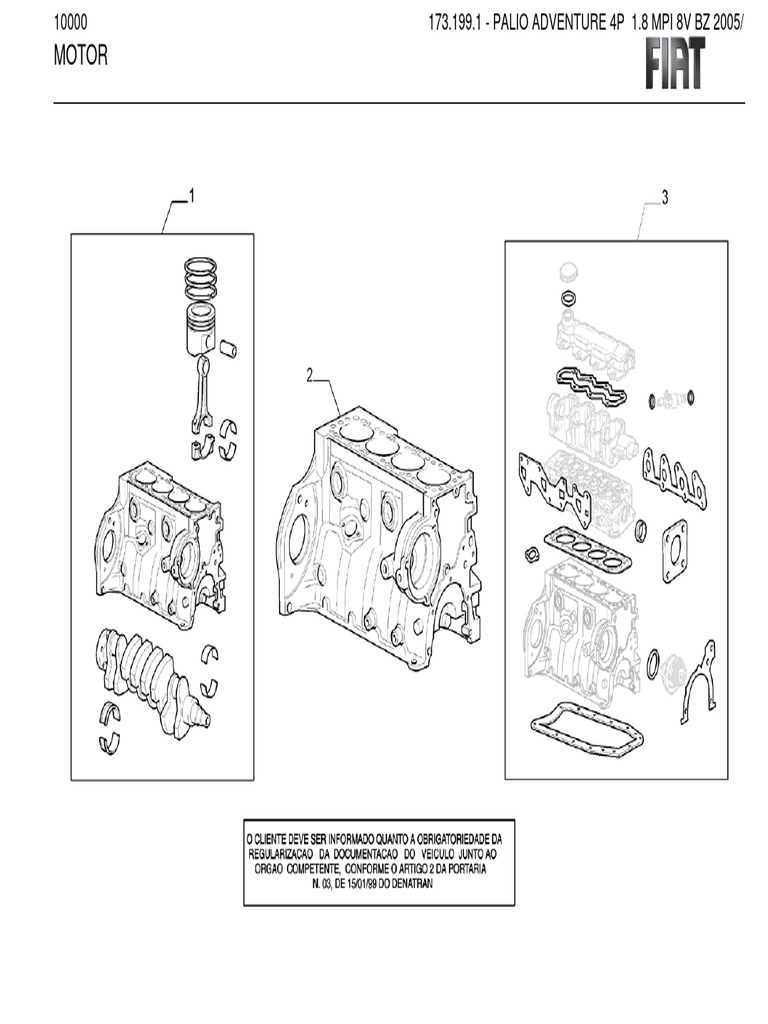 10000
MOTOR

173.199.1 - PALIO ADVENTURE 4P 1.8 MPI 8V BZ 2005/

FIAT

1

2

3

O CLIENTE DEVE SER INFORMADO QUANTO A OBRIGATORIEDADE DA REGULARIZACAO DA DOCUMENTACAO DO VEICULO JUNTO AO ORGAO COMPETENTE, CONFORME O ARTIGO 2 DA PORTARIA N. 03, DE 15/01/99 DO DENATRAN