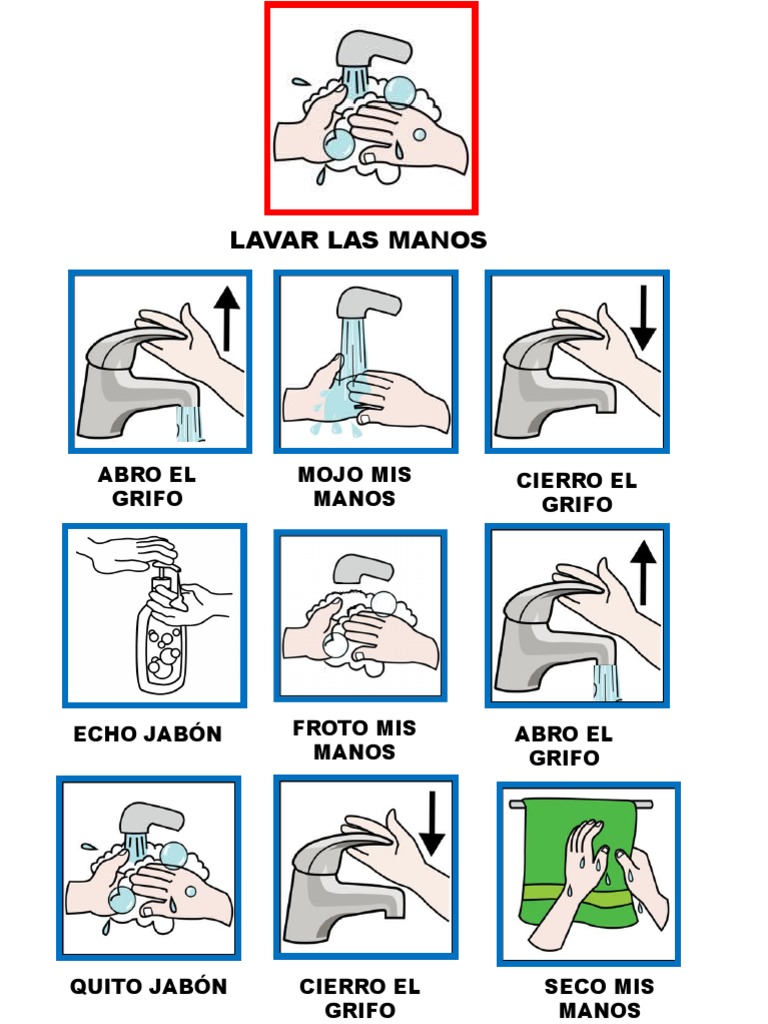 LAVAR LAS MANOS

ABRO EL GRIFO

MOJO MIS MANOS

CIERRO EL GRIFO

ECHO JABÓN

FROTO MIS MANOS

ABRO EL GRIFO

QUITO JABÓN

CIERRO EL GRIFO

SECO MIS MANOS