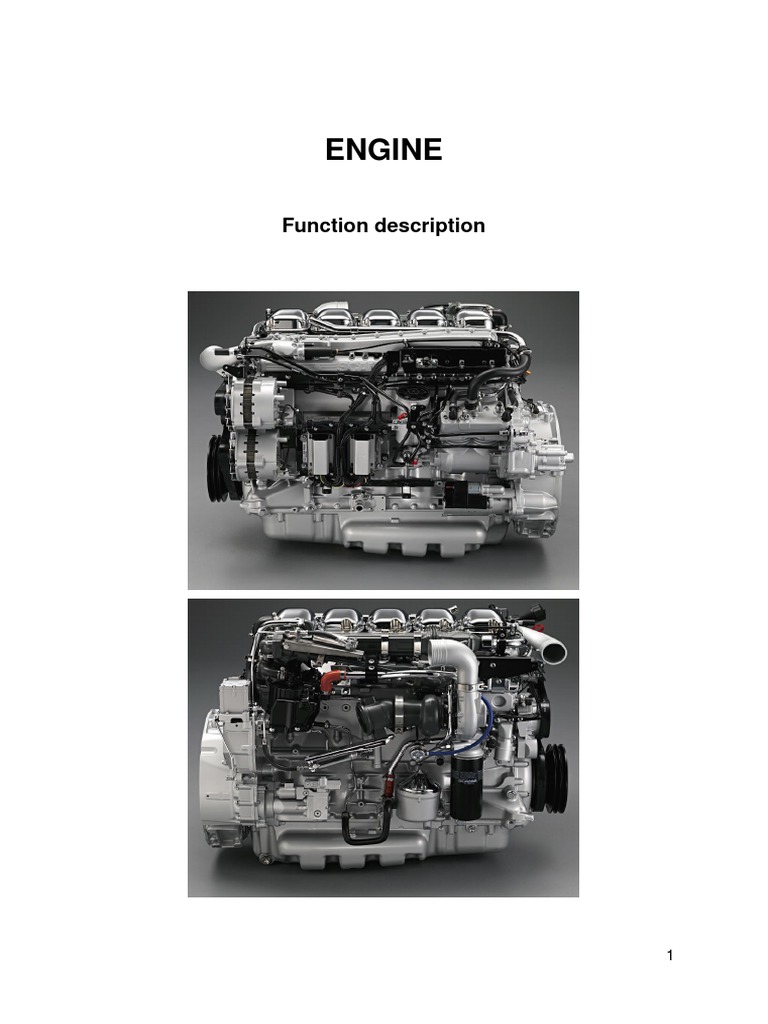 ENGINE

Function description

1