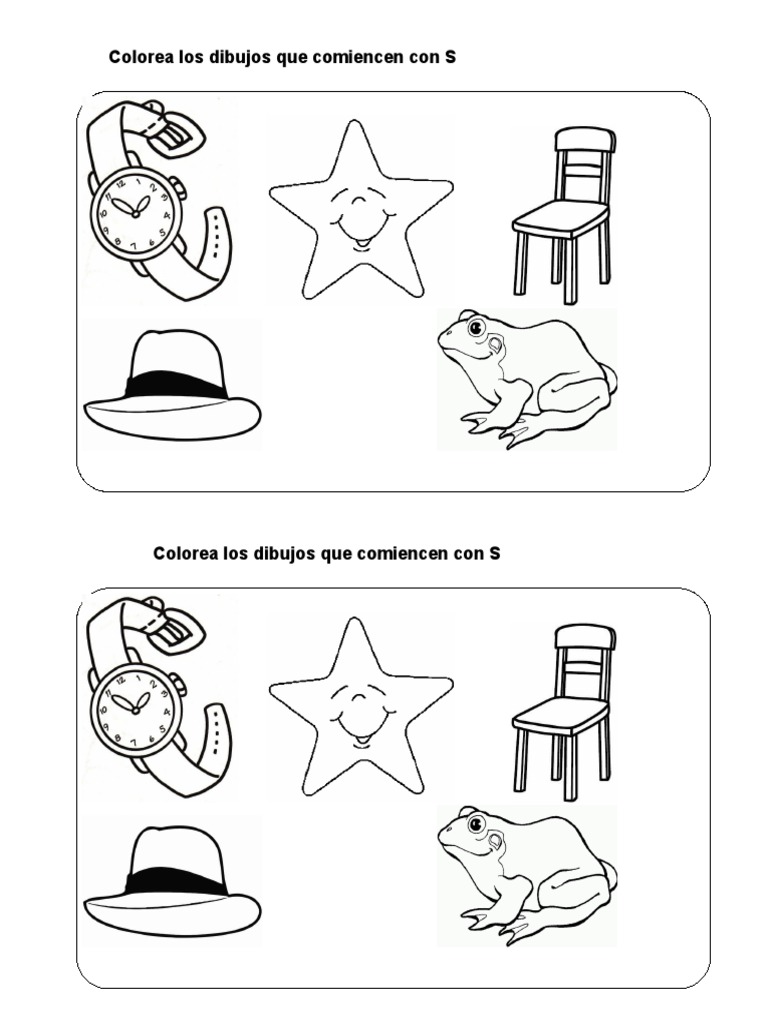 Colorea los dibujos que comiencen con S

Colorea los dibujos que comiencen con S