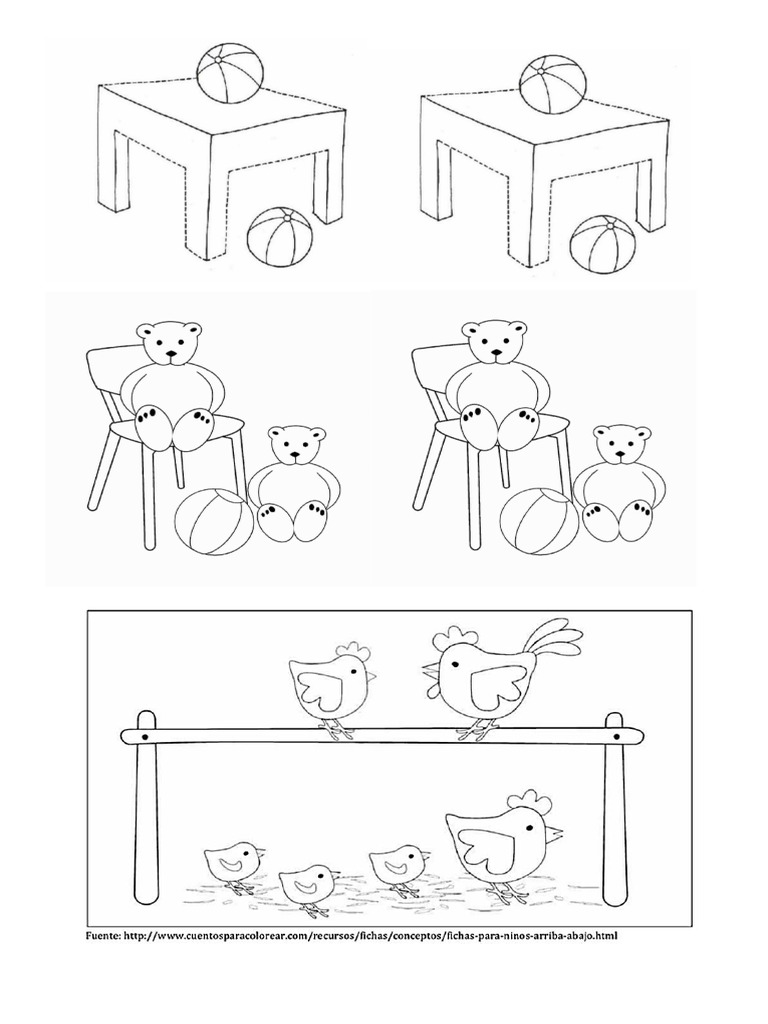 Fuente: http://www.cuentosparacolorear.com/recursos/fichas/conceptos/fichas-para-ninos-arriba-abajo.html