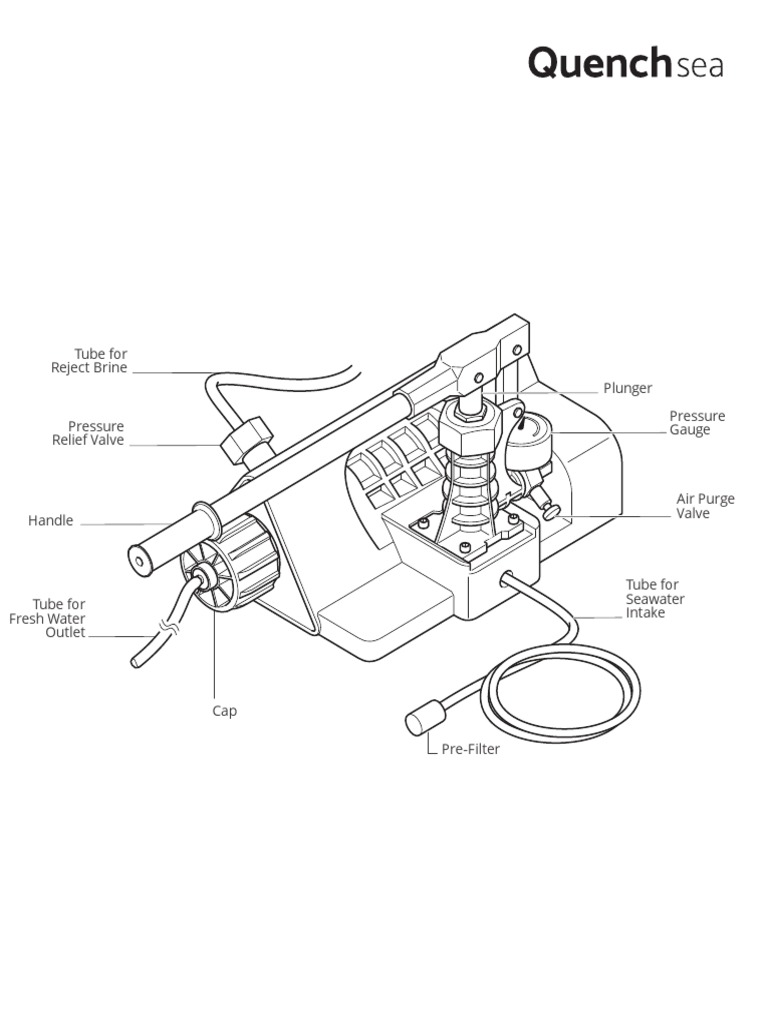 Quenchsea

Tube for Reject Brine

Pressure Relief Valve

Handle

Tube for Fresh Water Outlet

Cap

Plunger

Pressure Gauge

Air Purge Valve

Tube for Seawater Intake

Pre-Filter