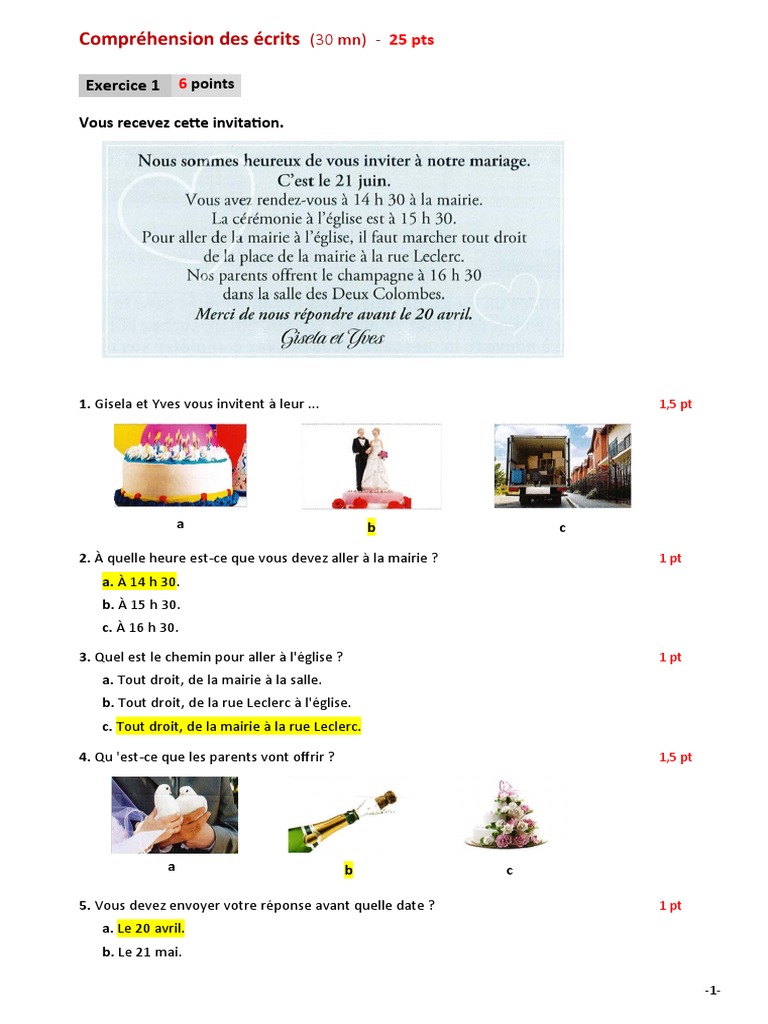 Compréhension des écrits (30 mn) - 25 pts

Exercice 1 6 points

Vous recevez cette invitation.

Nous sommes heureux de vous inviter à notre mariage.
C'est le 21 juin.
Vous avez rendez-vous à 14 h 30 à la mairie.
La cérémonie à l'église est à 15 h 30.
Pour aller de la mairie à l'église, il faut marcher tout droit de la place de la mairie à la rue Leclerc.
Nos parents offrent le champagne à 16 h 30 dans la salle des Deux Colombes.
Merci de nous répondre avant le 20 avril.
Gisela et Yves

1. Gisela et Yves vous invitent à leur ... 1,5 pt

a b c

2. À quelle heure est-ce que vous devez aller à la mairie ? 1 pt
a. À 14 h 30.
b. À 15 h 30.
c. À 16 h 30.

3. Quel est le chemin pour aller à l'église ? 1 pt
a. Tout droit, de la mairie à la salle.
b. Tout droit, de la rue Leclerc à l'église.
c. Tout droit, de la mairie à la rue Leclerc.

4. Qu 'est-ce que les parents vont offrir ? 1,5 pt

a b c

5. Vous devez envoyer votre réponse avant quelle date ? 1 pt
a. Le 20 avril.
b. Le 21 mai.

-1-