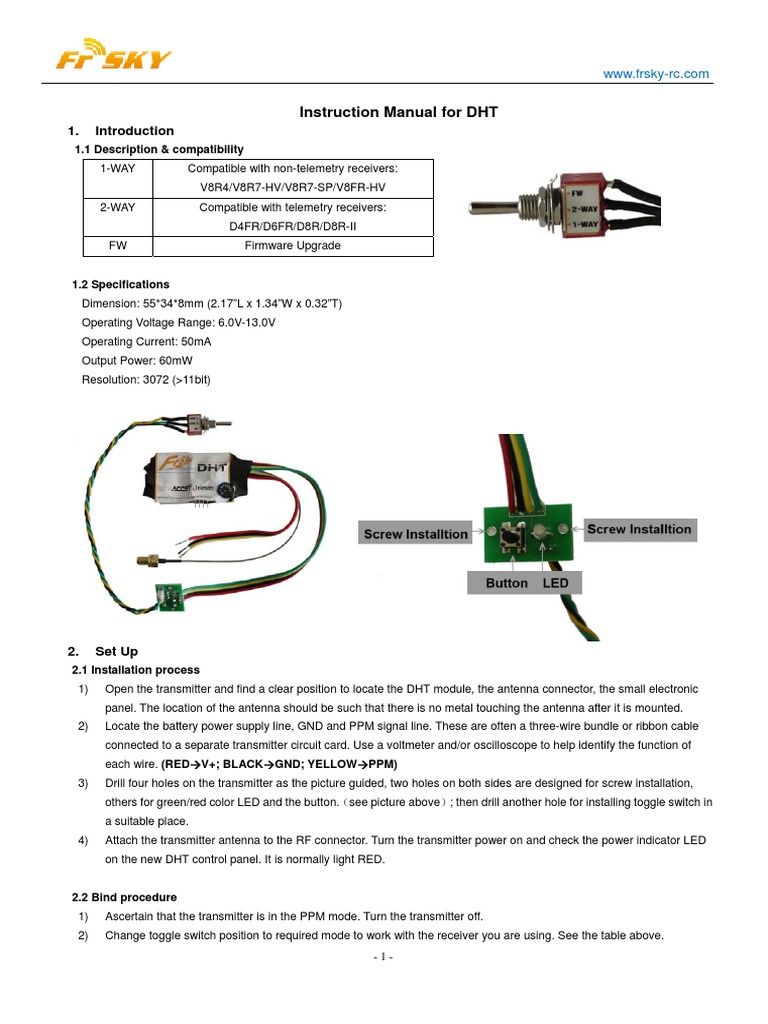 FrSKY

www.frsky-rc.com

Instruction Manual for DHT

1. Introduction

1.1 Description & compatibility

| 1-WAY | Compatible with non-telemetry receivers: V8R4/V8R7-HV/V8R7-SP/V8FR-HV |
|---|---|
| 2-WAY | Compatible with telemetry receivers: D4FR/D6FR/D8R/D8R-II |
| FW | Firmware Upgrade |

FW
2-WAY
1-WAY

1.2 Specifications

Dimension: 55*34*8mm (2.17"L x 1.34"W x 0.32"T)
Operating Voltage Range: 6.0V-13.0V
Operating Current: 50mA
Output Power: 60mW
Resolution: 3072 (>11bit)

FrSky
DHT
ACCST Telemetry

Screw Installtion
Screw Installtion
Button LED

2. Set Up

2.1 Installation process

1) Open the transmitter and find a clear position to locate the DHT module, the antenna connector, the small electronic panel. The location of the antenna should be such that there is no metal touching the antenna after it is mounted.
2) Locate the battery power supply line, GND and PPM signal line. These are often a three-wire bundle or ribbon cable connected to a separate transmitter circuit card. Use a voltmeter and/or oscilloscope to help identify the function of each wire. (RED→V+; BLACK→GND; YELLOW→PPM)
3) Drill four holes on the transmitter as the picture guided, two holes on both sides are designed for screw installation, others for green/red color LED and the button.（see picture above）; then drill another hole for installing toggle switch in a suitable place.
4) Attach the transmitter antenna to the RF connector. Turn the transmitter power on and check the power indicator LED on the new DHT control panel. It is normally light RED.

2.2 Bind procedure

1) Ascertain that the transmitter is in the PPM mode. Turn the transmitter off.
2) Change toggle switch position to required mode to work with the receiver you are using. See the table above.

- 1 -