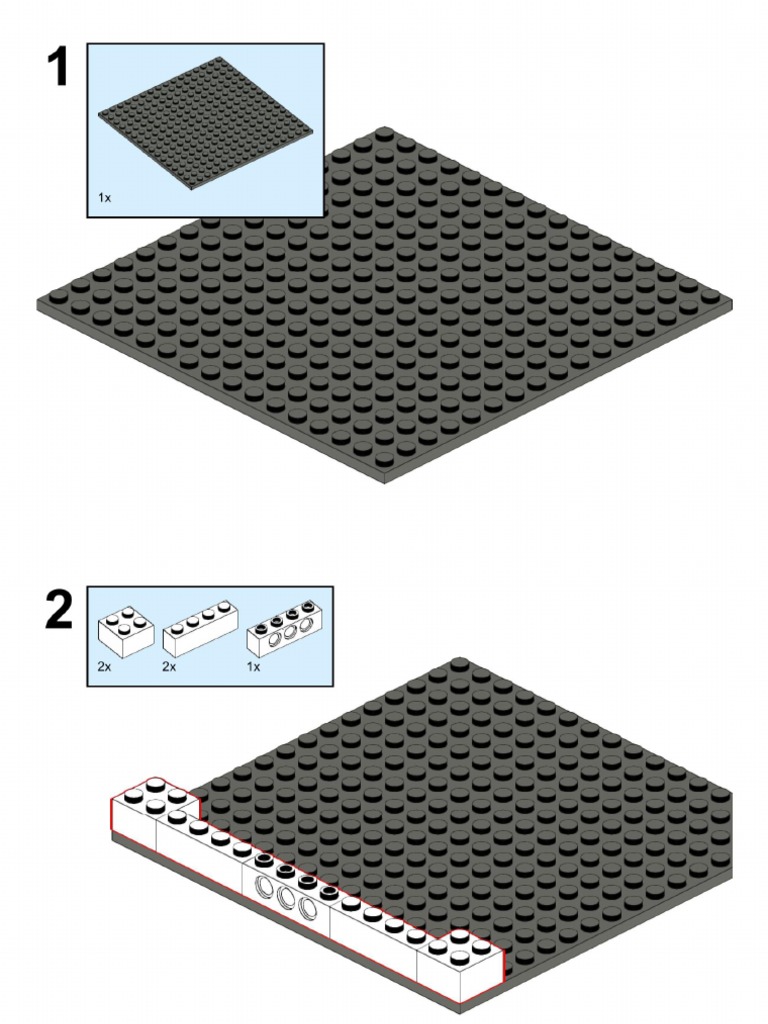 1

1x

2

2x 2x 1x