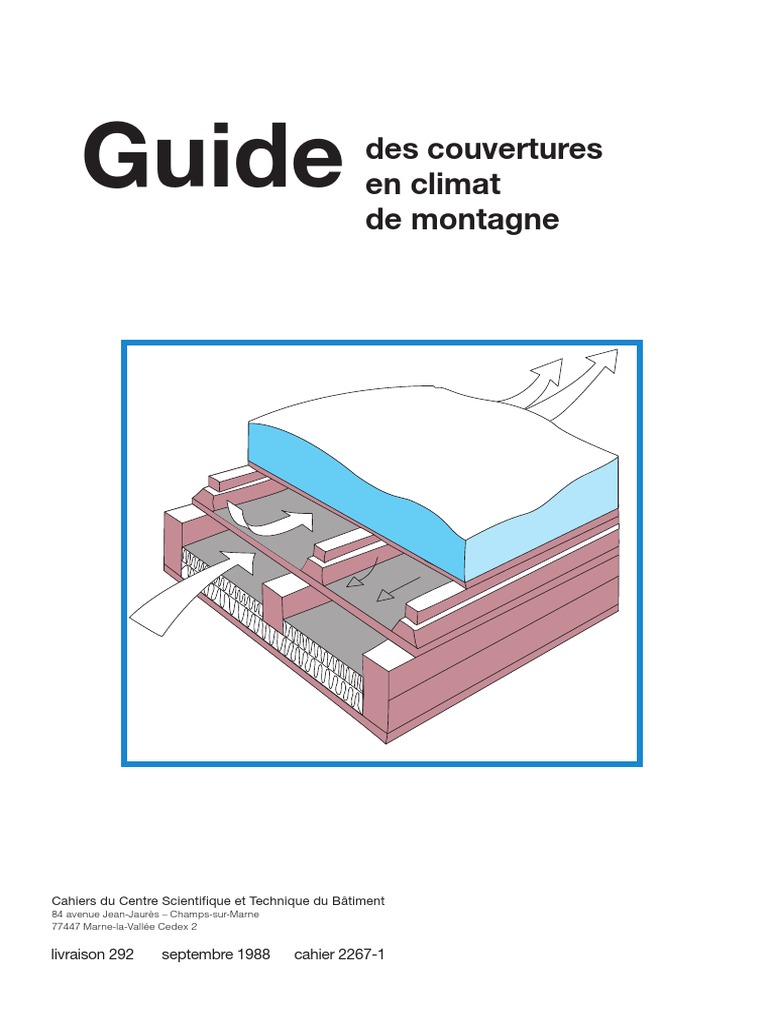 Guide des couvertures en climat de montagne

Cahiers du Centre Scientifique et Technique du Bâtiment
84 avenue Jean-Jaurès – Champs-sur-Marne
77447 Marne-la-Vallée Cedex 2

livraison 292 septembre 1988 cahier 2267-1