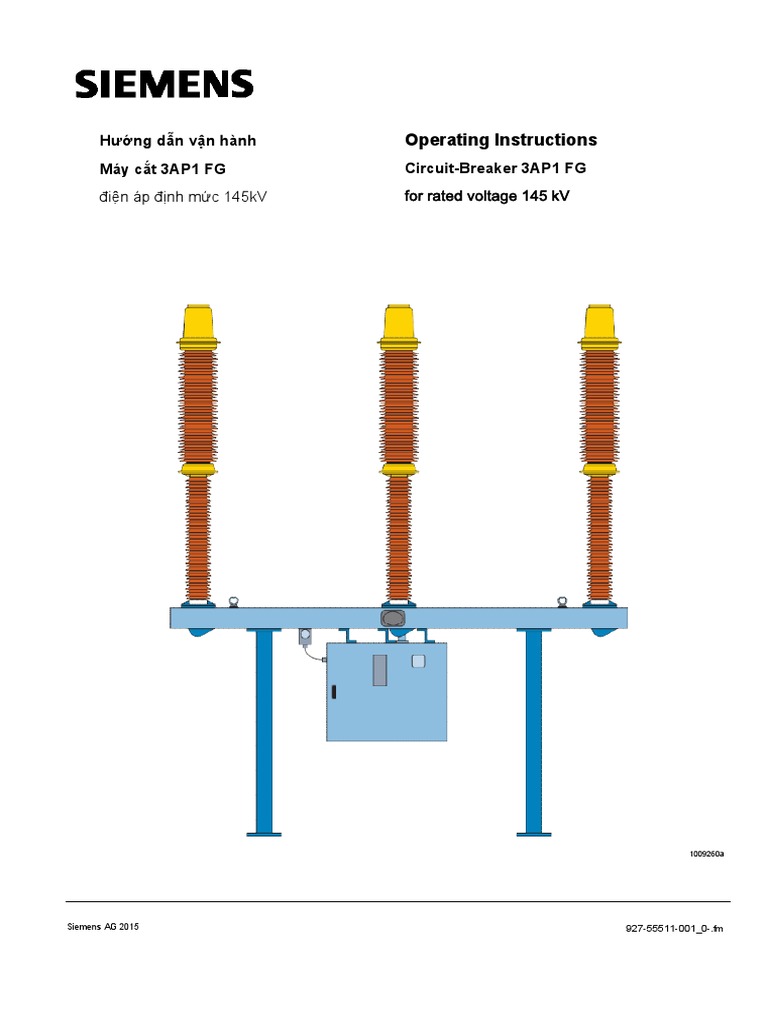 SIEMENS

Hướng dẫn vận hành
Máy cắt 3AP1 FG
điện áp định mức 145kV

Operating Instructions
Circuit-Breaker 3AP1 FG
for rated voltage 145 kV

1009260a

Siemens AG 2015

927-55511-001_0-.fm