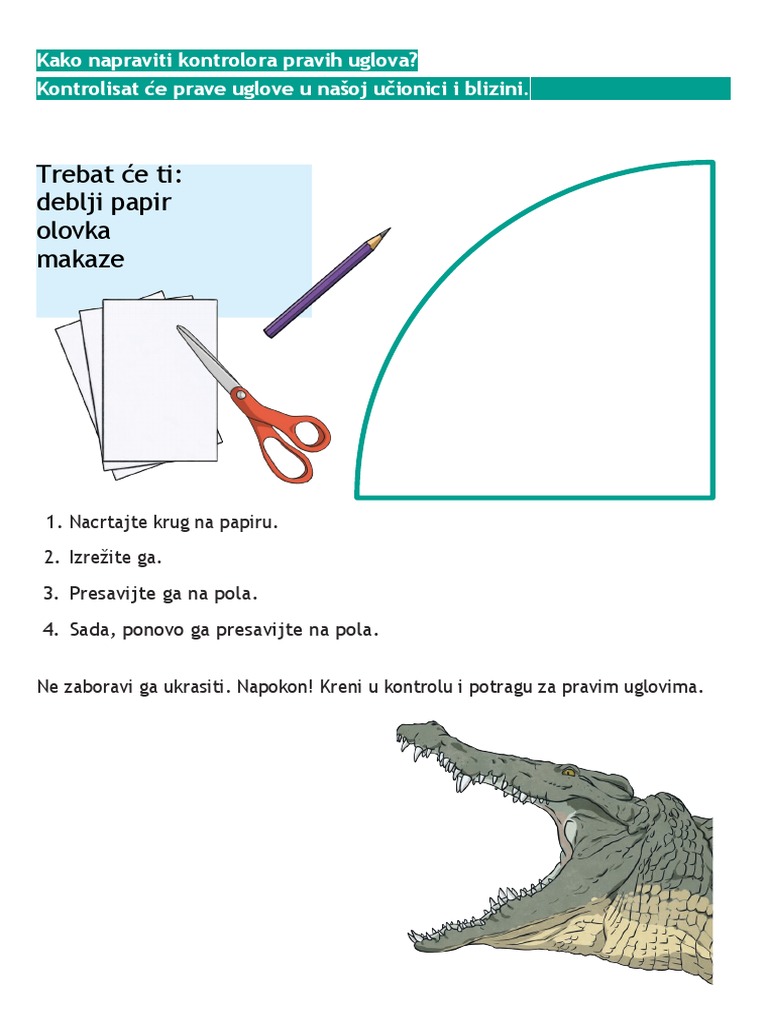 Kako napraviti kontrolora pravih uglova?
Kontrolisat će prave uglove u našoj učionici i blizini.

Trebat će ti:
deblji papir
olovka
makaze

1. Nacrtajte krug na papiru.
2. Izrežite ga.
3. Presavijte ga na pola.
4. Sada, ponovo ga presavijte na pola.

Ne zaboravi ga ukrasiti. Napokon! Kreni u kontrolu i potragu za pravim uglovima.