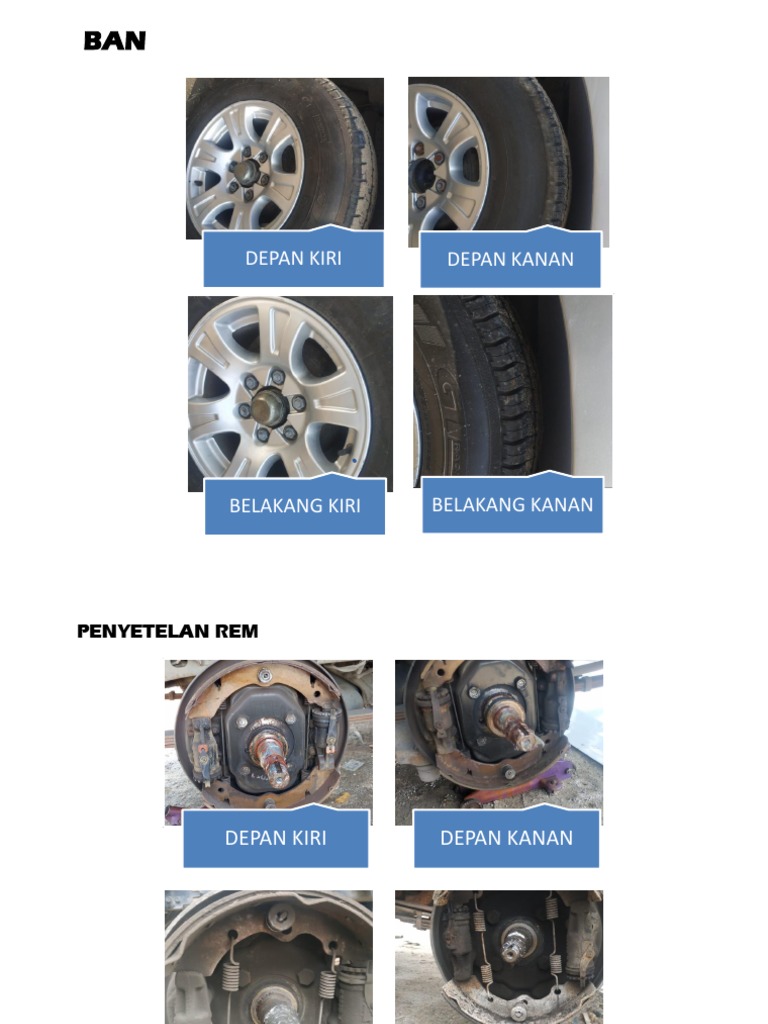 BAN

DEPAN KIRI

DEPAN KANAN

BELAKANG KIRI

BELAKANG KANAN

PENYETELAN REM

DEPAN KIRI

DEPAN KANAN