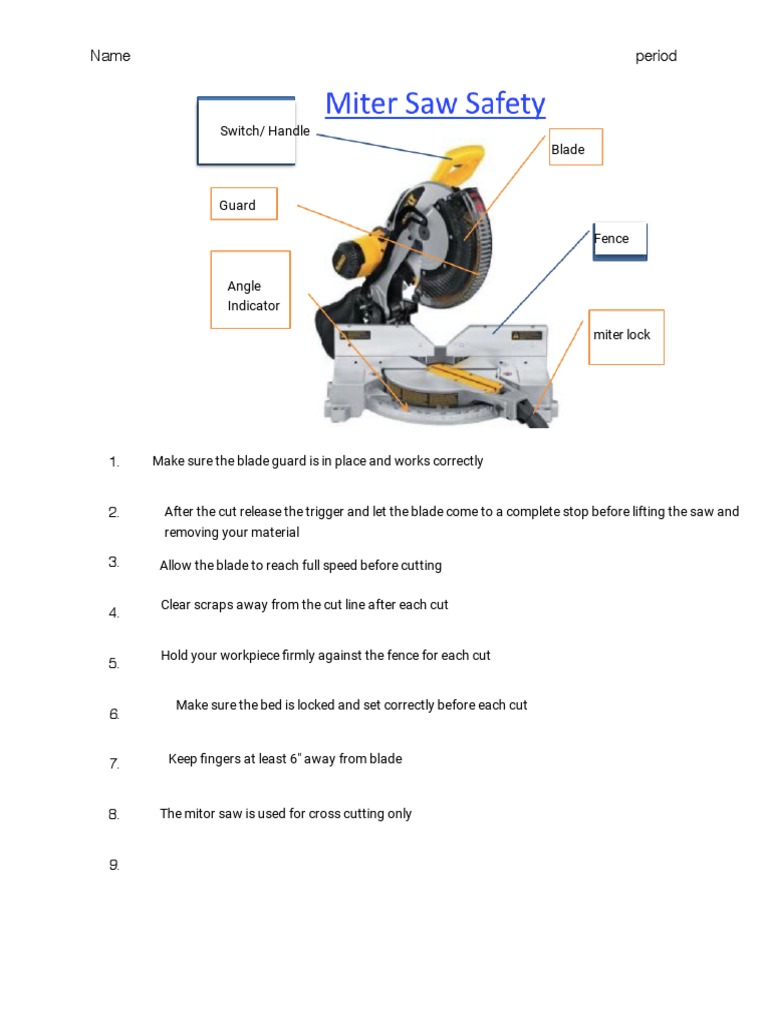 Name period

Miter Saw Safety

Switch/ Handle

Blade

Guard

Fence

Angle Indicator

miter lock

1. Make sure the blade guard is in place and works correctly

2. After the cut release the trigger and let the blade come to a complete stop before lifting the saw and removing your material

3. Allow the blade to reach full speed before cutting

4. Clear scraps away from the cut line after each cut

5. Hold your workpiece firmly against the fence for each cut

6. Make sure the bed is locked and set correctly before each cut

7. Keep fingers at least 6" away from blade

8. The mitor saw is used for cross cutting only

9.