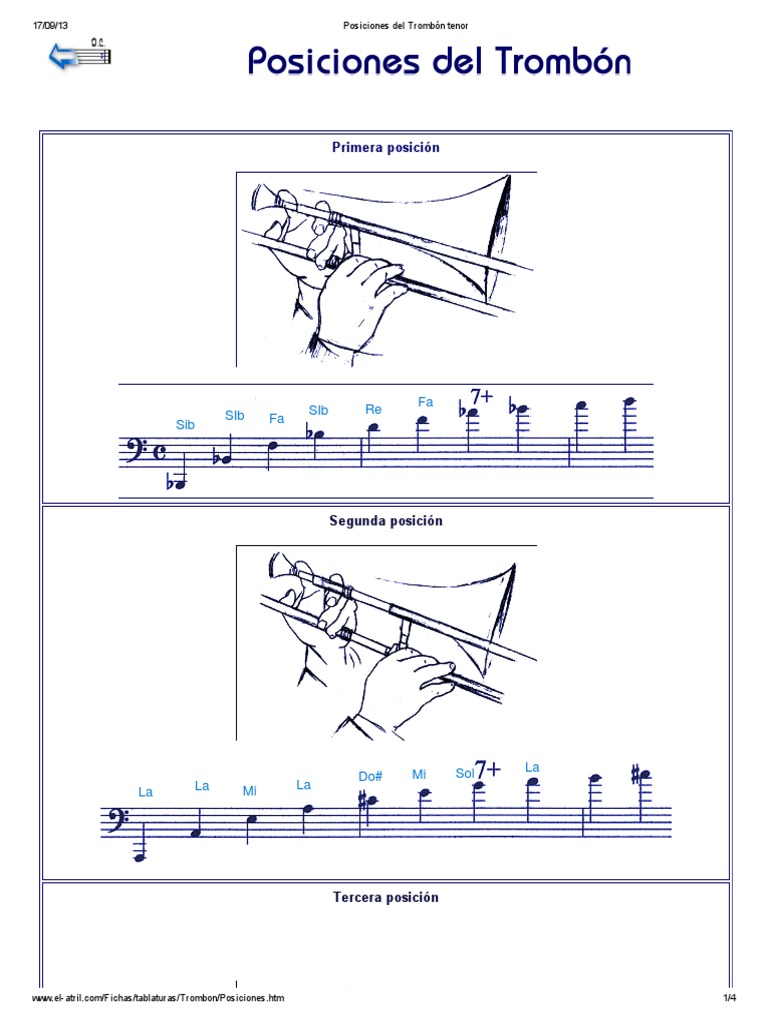 17/09/13 Posiciones del Trombón tenor

Posiciones del Trombón

Primera posición

SIb SIb Fa SIb Re Fa 7+

Segunda posición

La La Mi La Do# Mi Sol 7+ La

Tercera posición

www.el-atril.com/Fichas/tablaturas/Trombon/Posiciones.htm 1/4