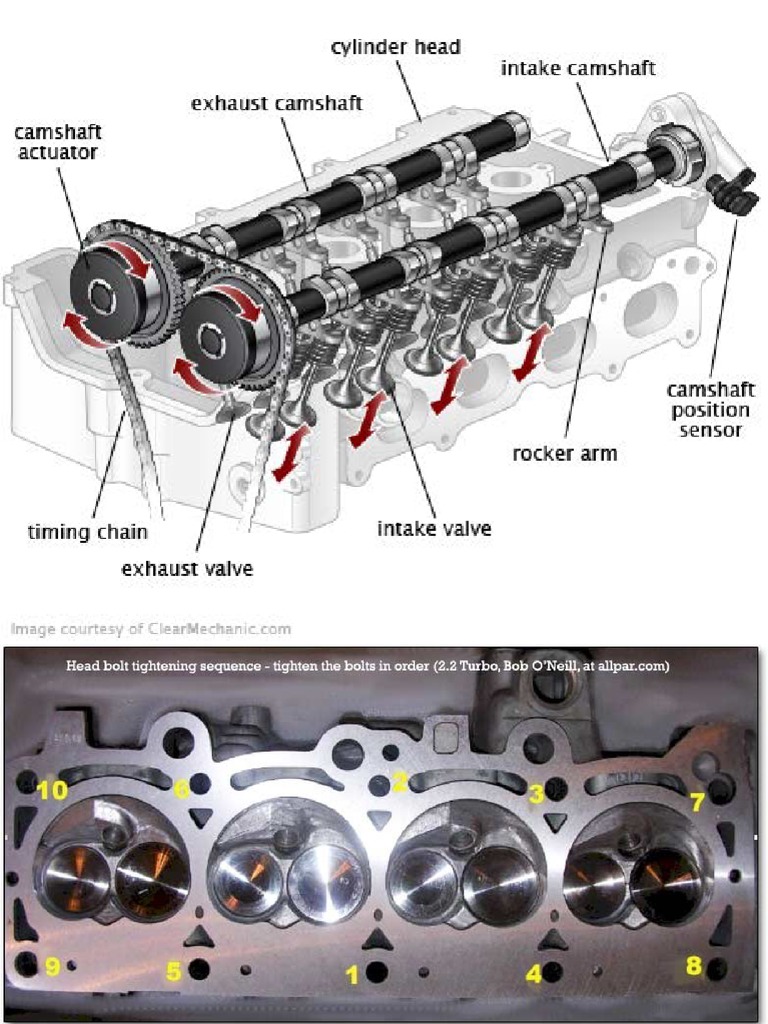 cylinder head

intake camshaft

exhaust camshaft

camshaft actuator

camshaft position sensor

rocker arm

timing chain

intake valve

exhaust valve

Image courtesy of ClearMechanic.com

Head bolt tightening sequence - tighten the bolts in order (2.2 Turbo, Bob O'Neill, at allpar.com)

10 6 2 3 7

9 5 1 4 8